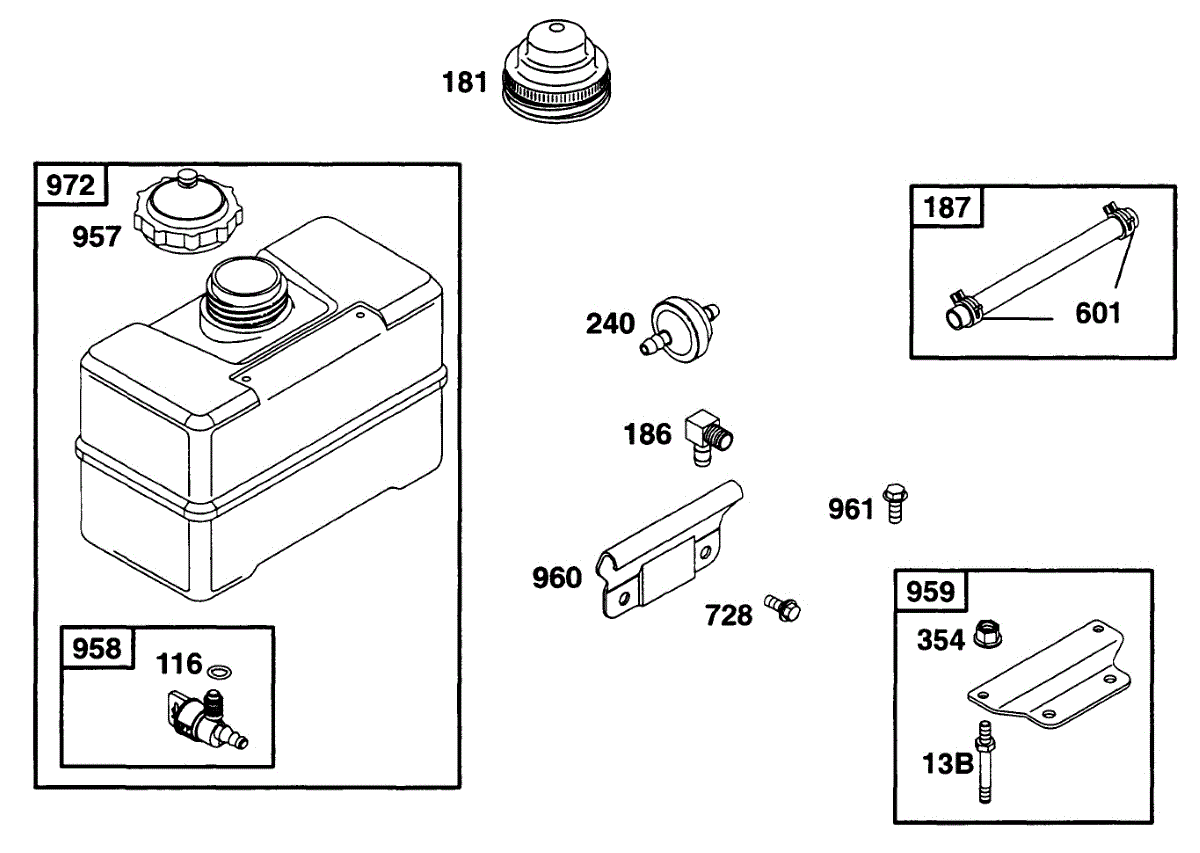 181

972
957

958
116

187
601

240

186

961

960

728

959
354

13B