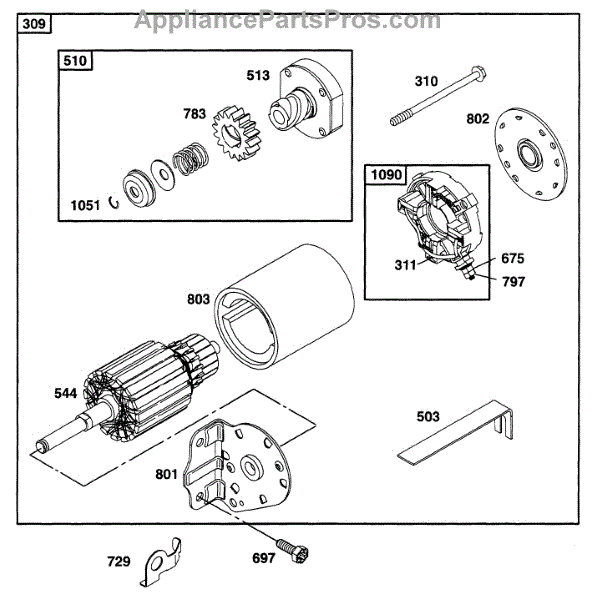 AppliancePartsPros.com

309

510

513

783

1051

310

802

1090

311

675

797

803

544

503

801

729

697