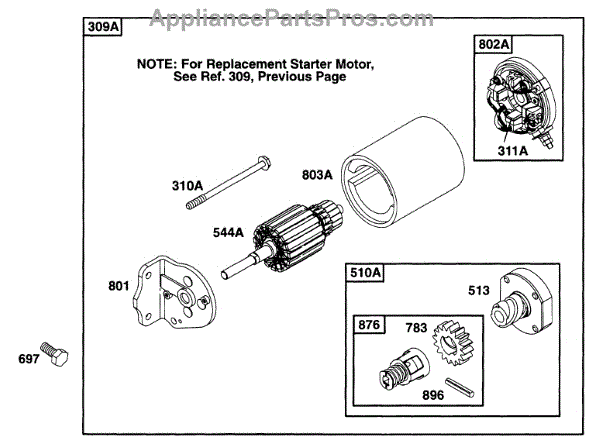 AppliancePartsPros.com

309A

NOTE: For Replacement Starter Motor, See Ref. 309, Previous Page

802A

311A

310A

803A

544A

801

510A

513

876

783

896

697