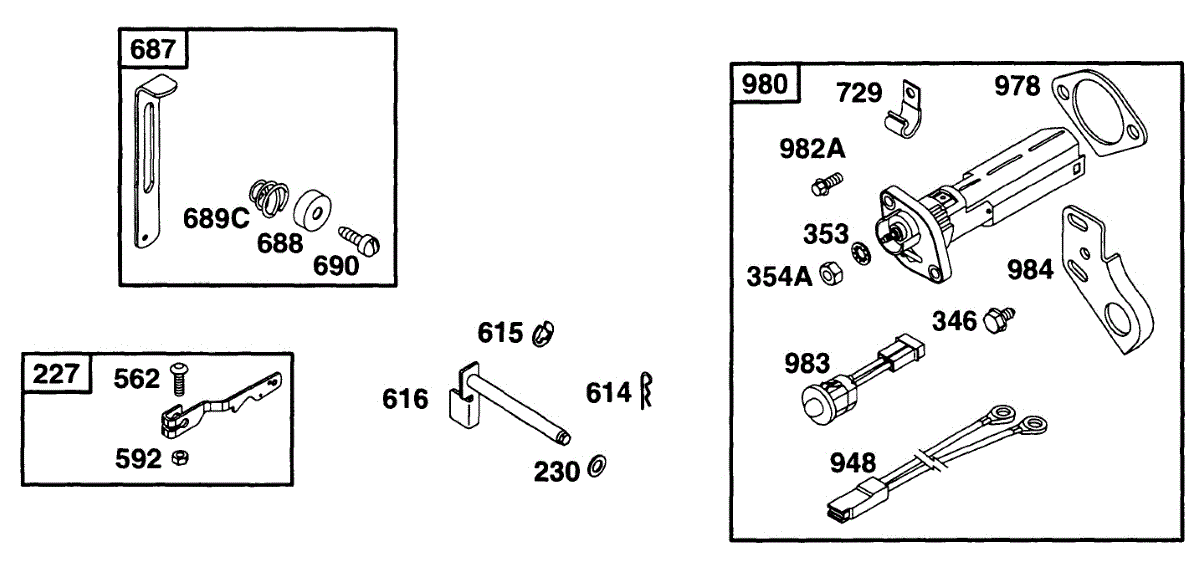 687
689C
688
690

227
562
592

615
616
614
230

980
729
978
982A
353
354A
984
346
983
948