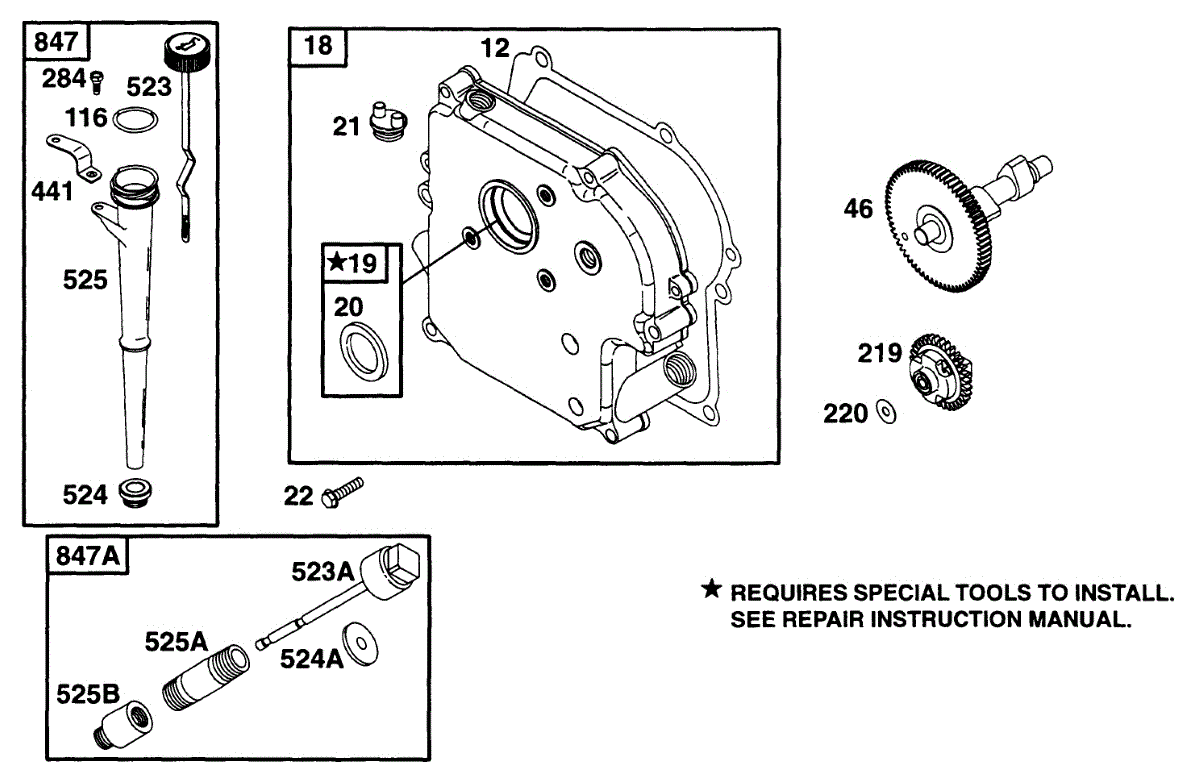 847

284

523

116

441

525

524

18

12

21

★19

20

22

46

219

220

847A

523A

525A

524A

525B

★ REQUIRES SPECIAL TOOLS TO INSTALL. SEE REPAIR INSTRUCTION MANUAL.