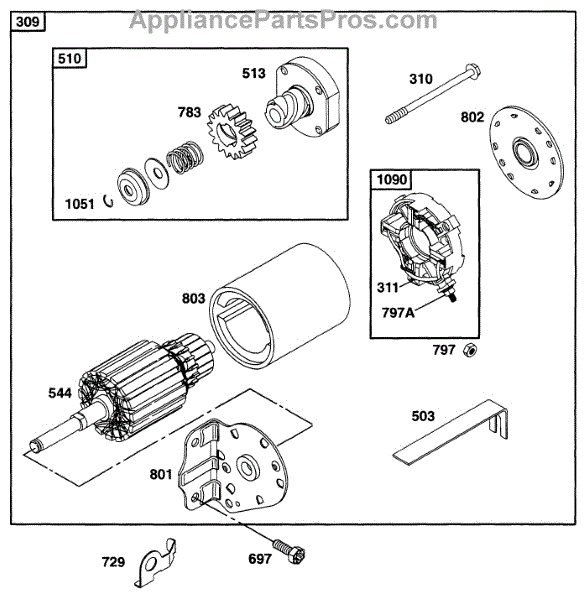 AppliancePartsPros.com

309

510

513

783

1051

310

802

1090

311

797A

797

803

544

503

801

729

697