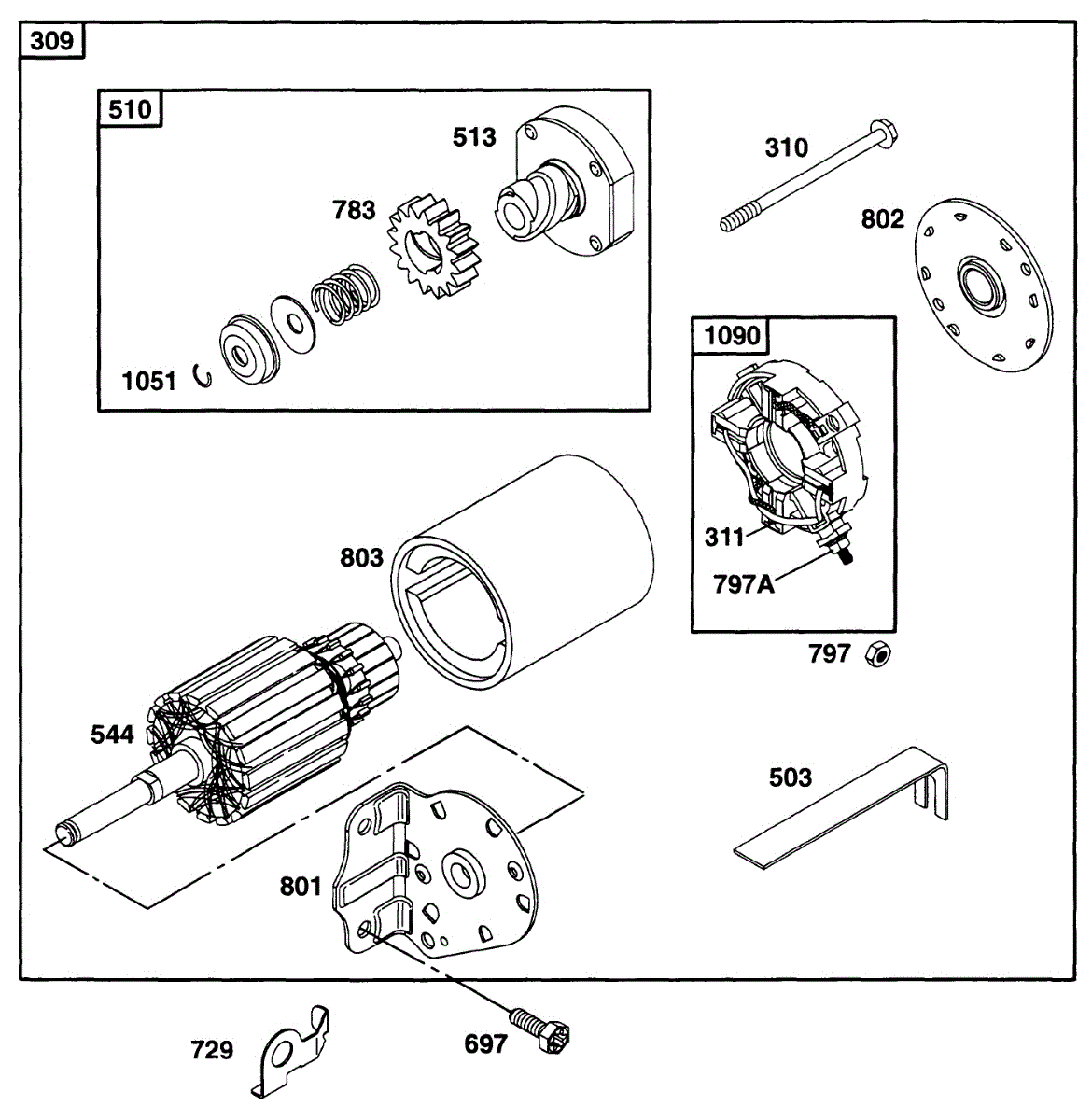 309
510
513
783
1051
310
802
1090
311
797A
797
803
544
503
801
729
697