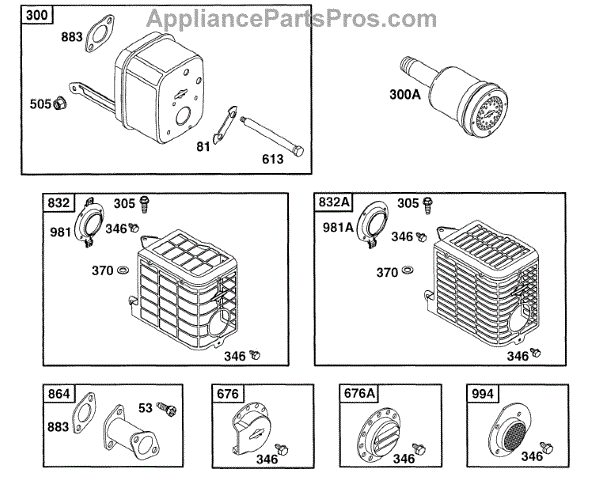 AppliancePartsPros.com

300
883
505
81
613

300A

832
305
981
346
370
346

832A
305
981A
346
370
346

864
883
53

676
346

676A
346

994
346