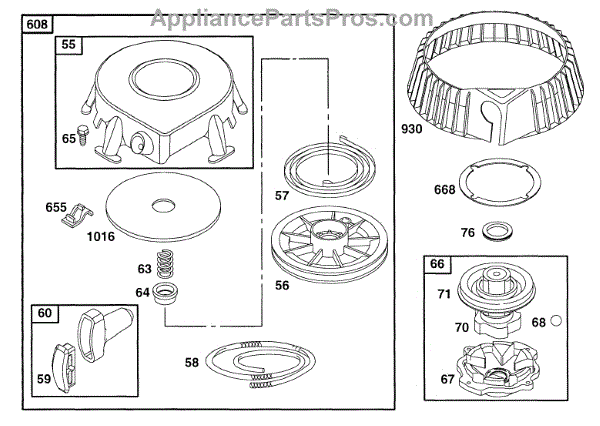 AppliancePartsPros.com

608

55

65

655

1016

63

64

60

59

57

56

58

930

668

76

66

71

70

68

67