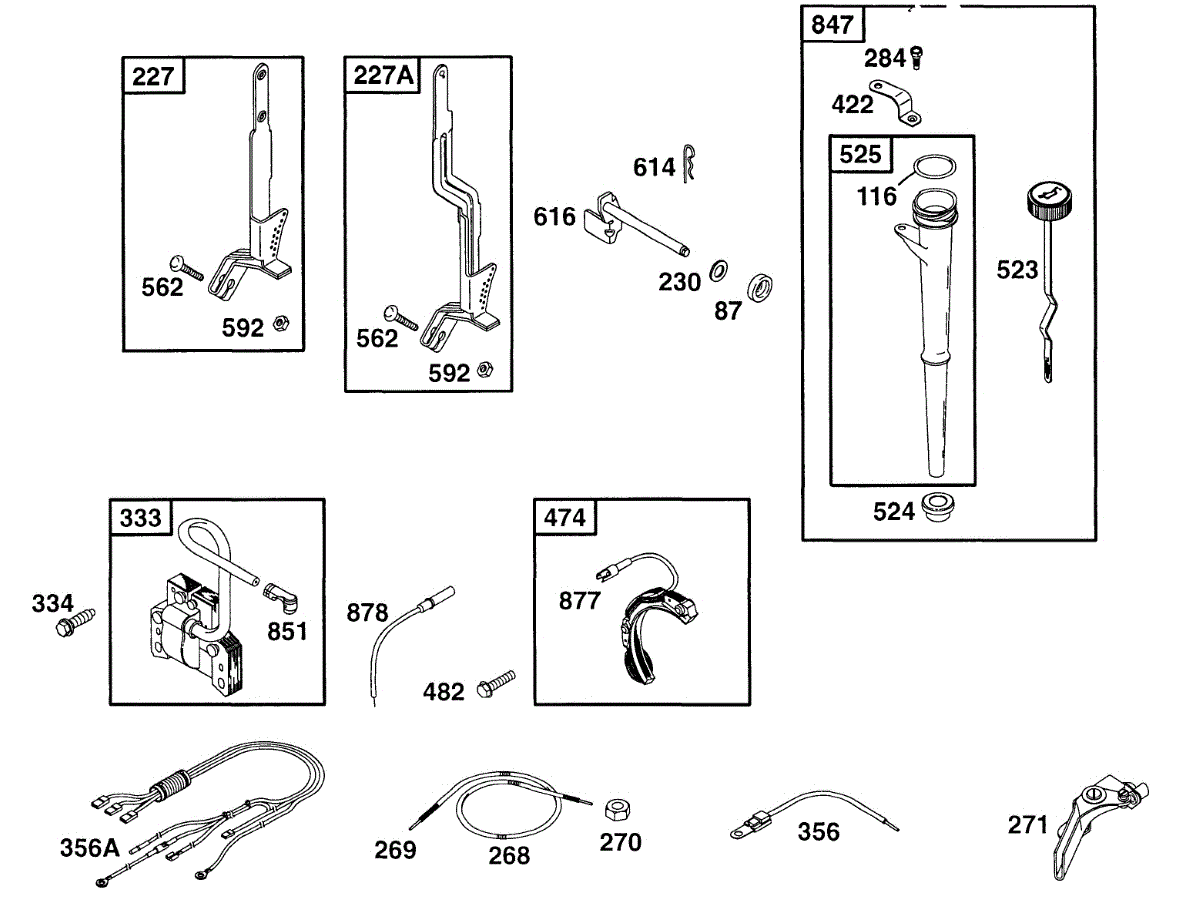 227
562
592

227A
562
592

614
616
230
87

847
284
422
525
116
523
524

333
334
851

878
482

474
877

356A
269
268
270
356
271