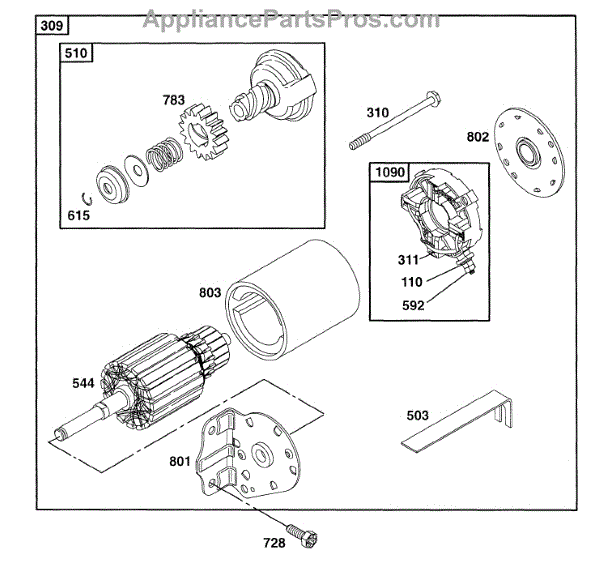 AppliancePartsPros.com

309

510

783

615

310

802

1090

311

110

592

803

544

503

801

728