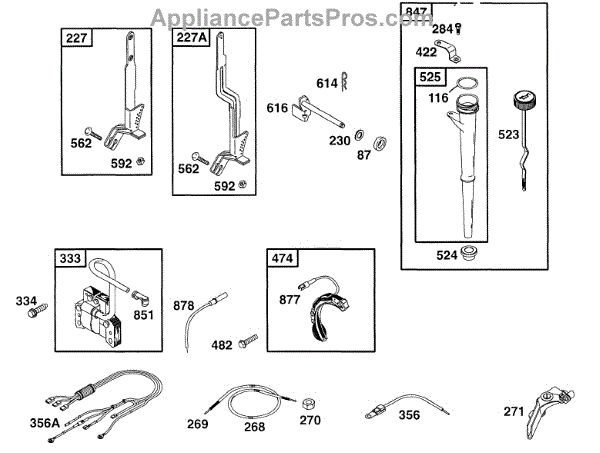 AppliancePartsPros.com

227
562
592

227A
562
592

614
616
230
87

847
284
422
525
116
523
524

333
334
851

878
482

474
877

356A
269
268
270
356
271