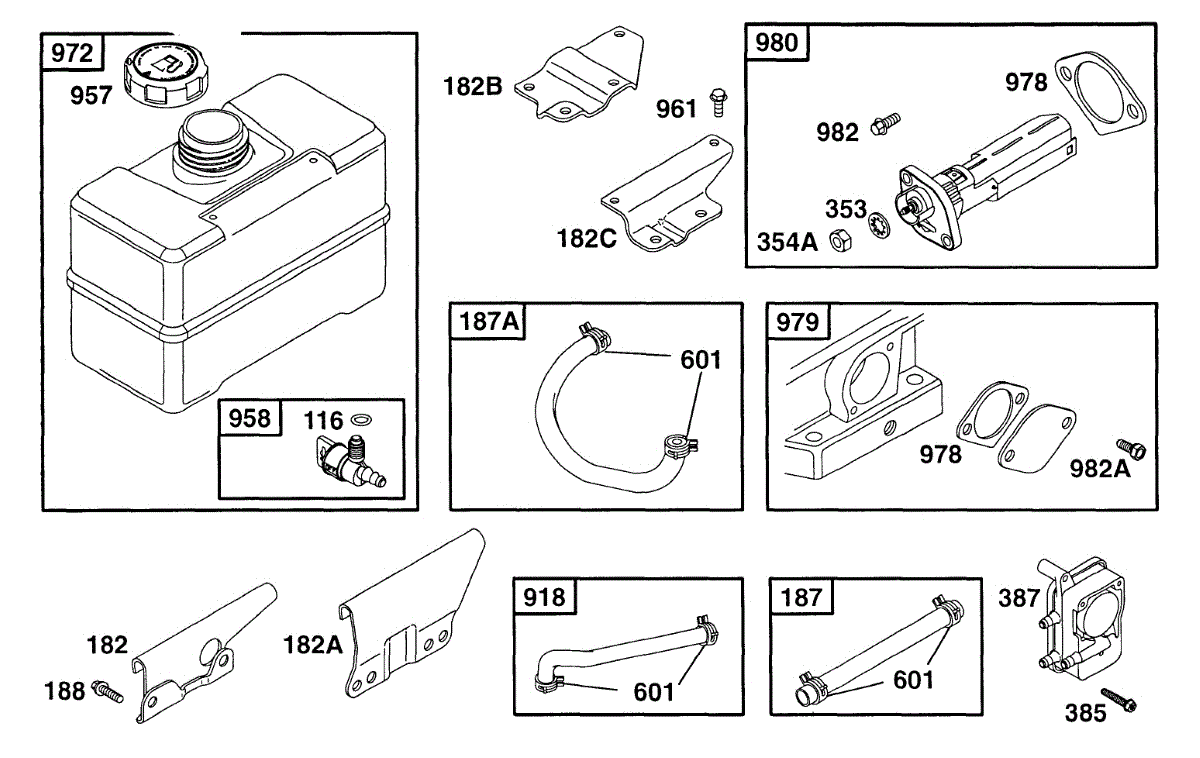 972
957
958
116
182B
961
182C
980
978
982
353
354A
187A
601
979
978
982A
182
188
182A
918
601
187
601
387
385