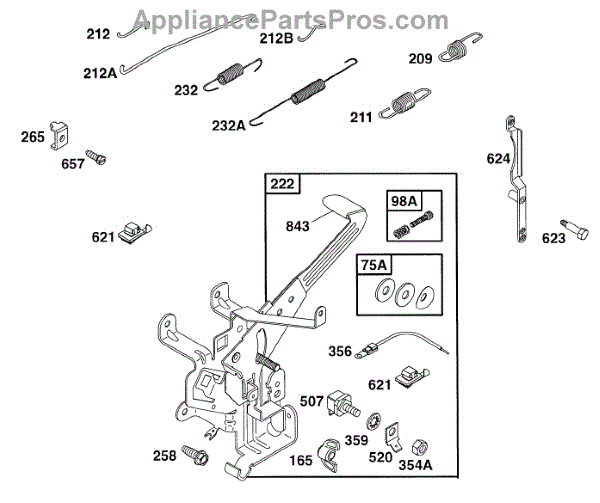 AppliancePartsPros.com

212
212B
209
212A
232
232A
211
265
657
624
222
843
98A
621
623
75A
356
621
507
359
258
165
520
354A