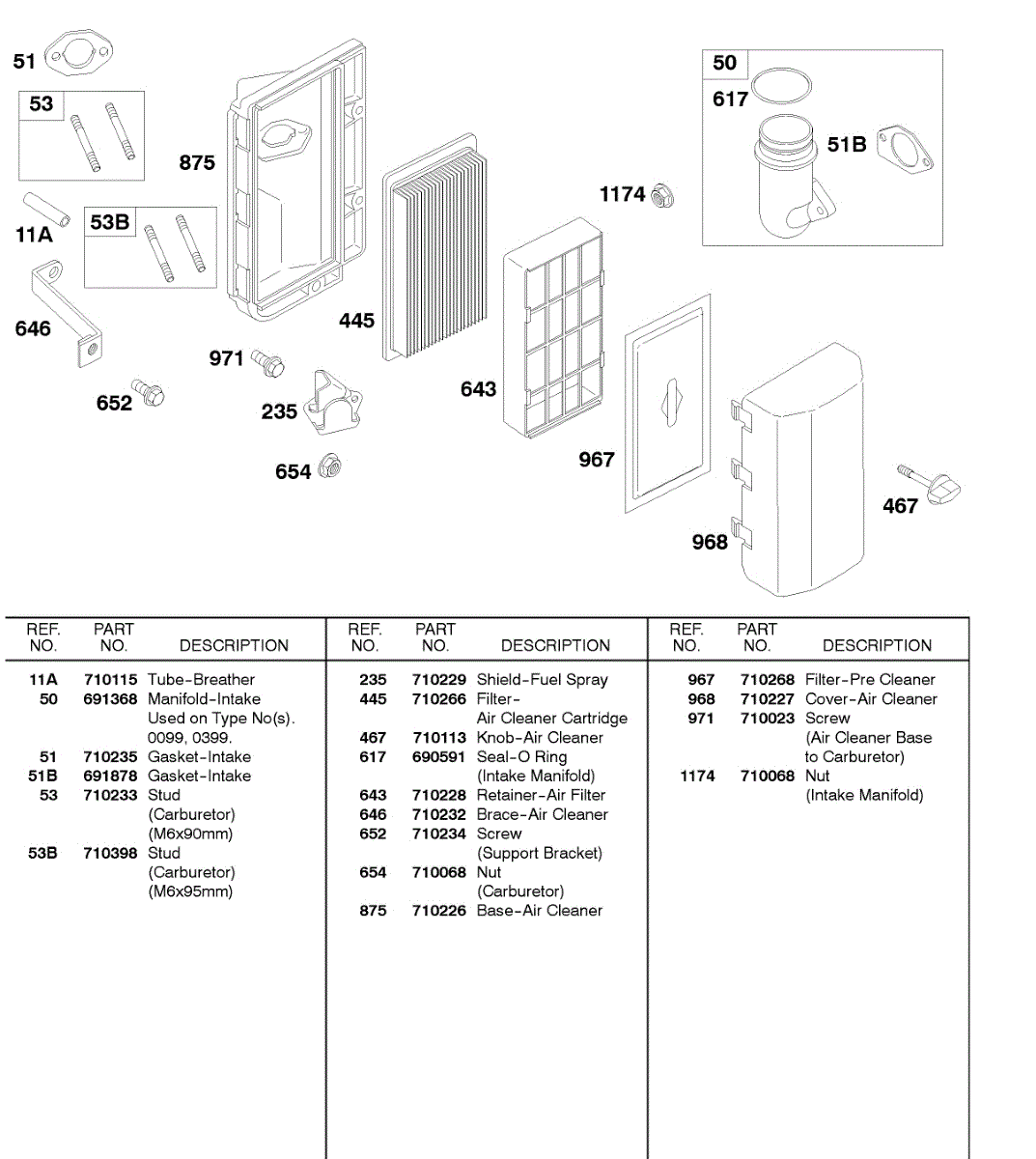 51
53
875
11A
53B
646
971
652
235
654
445
643
1174
50
617
51B
967
968
467

| REF. NO. | PART NO. | DESCRIPTION |
|---|---|---|
| 11A | 710115 | Tube-Breather |
| 50 | 691368 | Manifold-Intake Used on Type No(s). 0099, 0399. |
| 51 | 710235 | Gasket-Intake |
| 51B | 691878 | Gasket-Intake |
| 53 | 710233 | Stud (Carburetor) (M6x90mm) |
| 53B | 710398 | Stud (Carburetor) (M6x95mm) |

| REF. NO. | PART NO. | DESCRIPTION |
|---|---|---|
| 235 | 710229 | Shield-Fuel Spray |
| 445 | 710266 | Filter- Air Cleaner Cartridge |
| 467 | 710113 | Knob-Air Cleaner |
| 617 | 690591 | Seal-O Ring (Intake Manifold) |
| 643 | 710228 | Retainer-Air Filter |
| 646 | 710232 | Brace-Air Cleaner |
| 652 | 710234 | Screw (Support Bracket) |
| 654 | 710068 | Nut (Carburetor) |
| 875 | 710226 | Base-Air Cleaner |

| REF. NO. | PART NO. | DESCRIPTION |
|---|---|---|
| 967 | 710268 | Filter-Pre Cleaner |
| 968 | 710227 | Cover-Air Cleaner |
| 971 | 710023 | Screw (Air Cleaner Base to Carburetor) |
| 1174 | 710068 | Nut (Intake Manifold) |