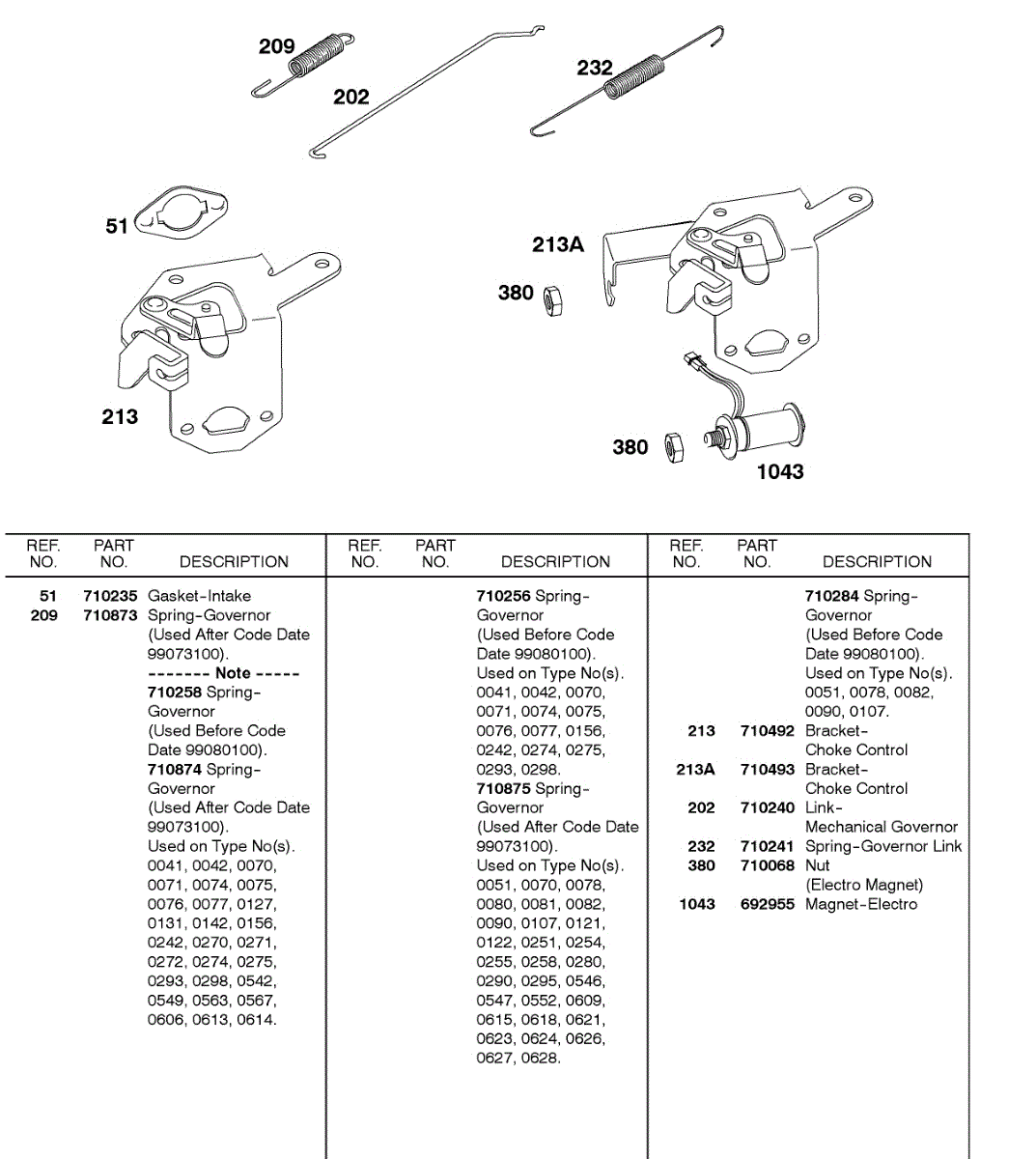 209
202
232
51
213A
380
213
380
1043

| REF. NO. | PART NO. | DESCRIPTION |
|---|---|---|
| 51 | 710235 | Gasket-Intake |
| 209 | 710873 | Spring-Governor (Used After Code Date 99073100). ------- Note ----- 710258 Spring-Governor (Used Before Code Date 99080100). 710874 Spring-Governor (Used After Code Date 99073100). Used on Type No(s). 0041, 0042, 0070, 0071, 0074, 0075, 0076, 0077, 0127, 0131, 0142, 0156, 0242, 0270, 0271, 0272, 0274, 0275, 0293, 0298, 0542, 0549, 0563, 0567, 0606, 0613, 0614. |

| REF. NO. | PART NO. | DESCRIPTION |
|---|---|---|
| | | 710256 Spring-Governor (Used Before Code Date 99080100). Used on Type No(s). 0041, 0042, 0070, 0071, 0074, 0075, 0076, 0077, 0156, 0242, 0274, 0275, 0293, 0298. 710875 Spring-Governor (Used After Code Date 99073100). Used on Type No(s). 0051, 0070, 0078, 0080, 0081, 0082, 0090, 0107, 0121, 0122, 0251, 0254, 0255, 0258, 0280, 0290, 0295, 0546, 0547, 0552, 0609, 0615, 0618, 0621, 0623, 0624, 0626, 0627, 0628. |

| REF. NO. | PART NO. | DESCRIPTION |
|---|---|---|
| | | 710284 Spring-Governor (Used Before Code Date 99080100). Used on Type No(s). 0051, 0078, 0082, 0090, 0107. |
| 213 | 710492 | Bracket-Choke Control |
| 213A | 710493 | Bracket-Choke Control |
| 202 | 710240 | Link-Mechanical Governor |
| 232 | 710241 | Spring-Governor Link |
| 380 | 710068 | Nut (Electro Magnet) |
| 1043 | 692955 | Magnet-Electro |