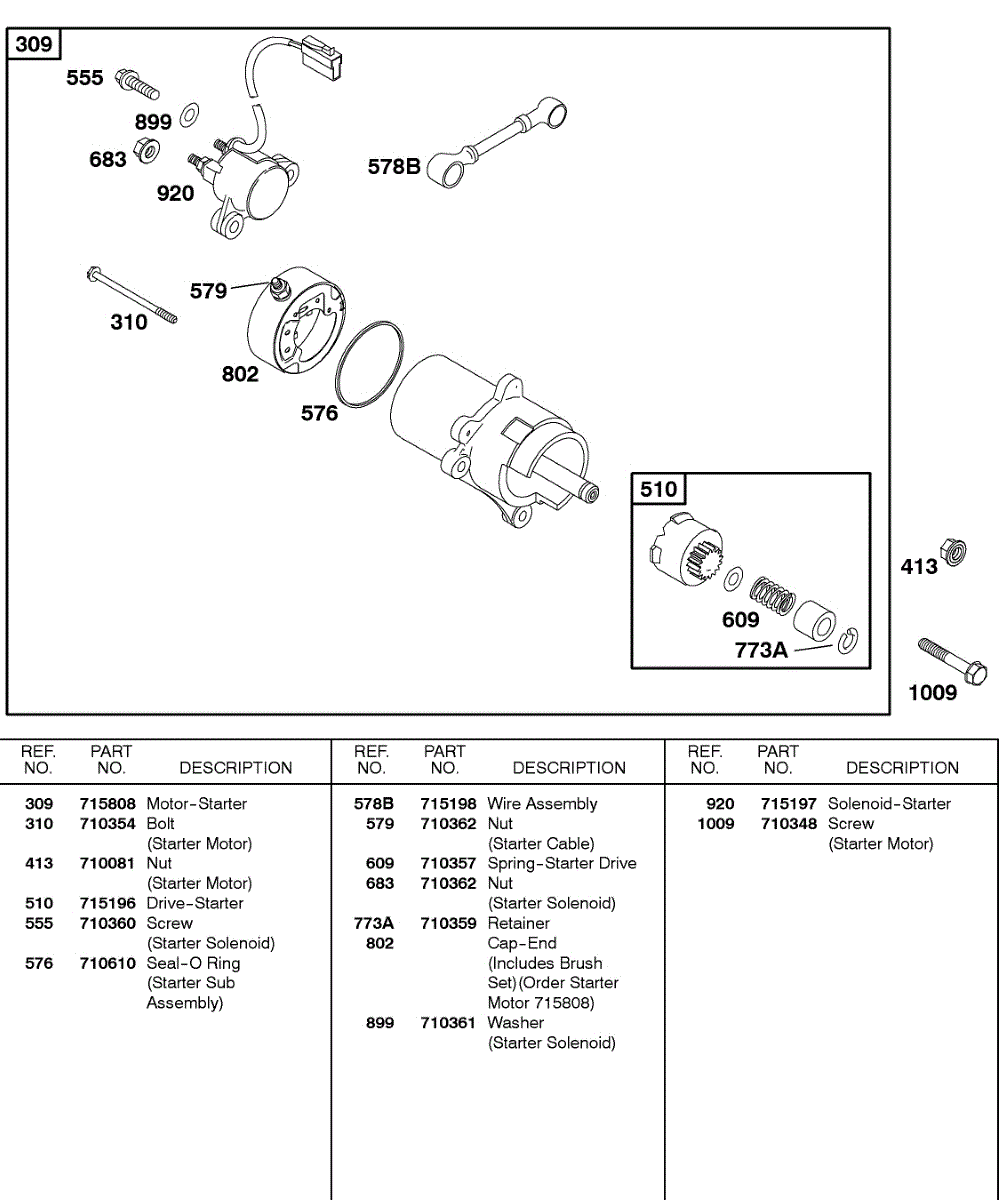 309

555
899
683
920
578B
310
579
802
576
510
609
773A
413
1009

| REF. NO. | PART NO. | DESCRIPTION |
|---|---|---|
| 309 | 715808 | Motor-Starter |
| 310 | 710354 | Bolt (Starter Motor) |
| 413 | 710081 | Nut (Starter Motor) |
| 510 | 715196 | Drive-Starter |
| 555 | 710360 | Screw (Starter Solenoid) |
| 576 | 710610 | Seal-O Ring (Starter Sub Assembly) |

| REF. NO. | PART NO. | DESCRIPTION |
|---|---|---|
| 578B | 715198 | Wire Assembly |
| 579 | 710362 | Nut (Starter Cable) |
| 609 | 710357 | Spring-Starter Drive |
| 683 | 710362 | Nut (Starter Solenoid) |
| 773A | 710359 | Retainer |
| 802 | | Cap-End (Includes Brush Set)(Order Starter Motor 715808) |
| 899 | 710361 | Washer (Starter Solenoid) |

| REF. NO. | PART NO. | DESCRIPTION |
|---|---|---|
| 920 | 715197 | Solenoid-Starter |
| 1009 | 710348 | Screw (Starter Motor) |