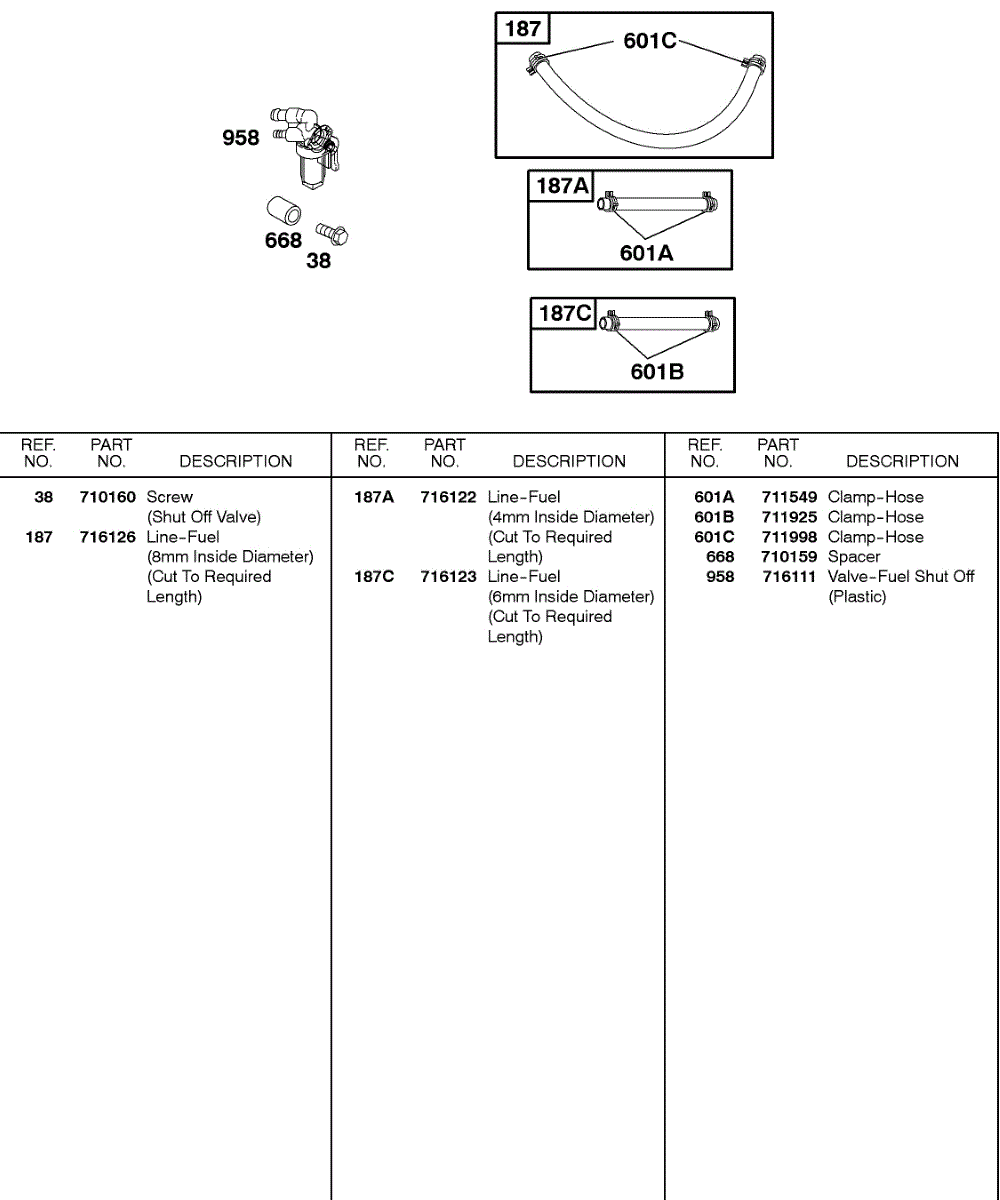 958

668

38

187

601C

187A

601A

187C

601B

| REF. NO. | PART NO. | DESCRIPTION |
|---|---|---|
| 38 | 710160 | Screw (Shut Off Valve) |
| 187 | 716126 | Line-Fuel (8mm Inside Diameter) (Cut To Required Length) |

| REF. NO. | PART NO. | DESCRIPTION |
|---|---|---|
| 187A | 716122 | Line-Fuel (4mm Inside Diameter) (Cut To Required Length) |
| 187C | 716123 | Line-Fuel (6mm Inside Diameter) (Cut To Required Length) |

| REF. NO. | PART NO. | DESCRIPTION |
|---|---|---|
| 601A | 711549 | Clamp-Hose |
| 601B | 711925 | Clamp-Hose |
| 601C | 711998 | Clamp-Hose |
| 668 | 710159 | Spacer |
| 958 | 716111 | Valve-Fuel Shut Off (Plastic) |