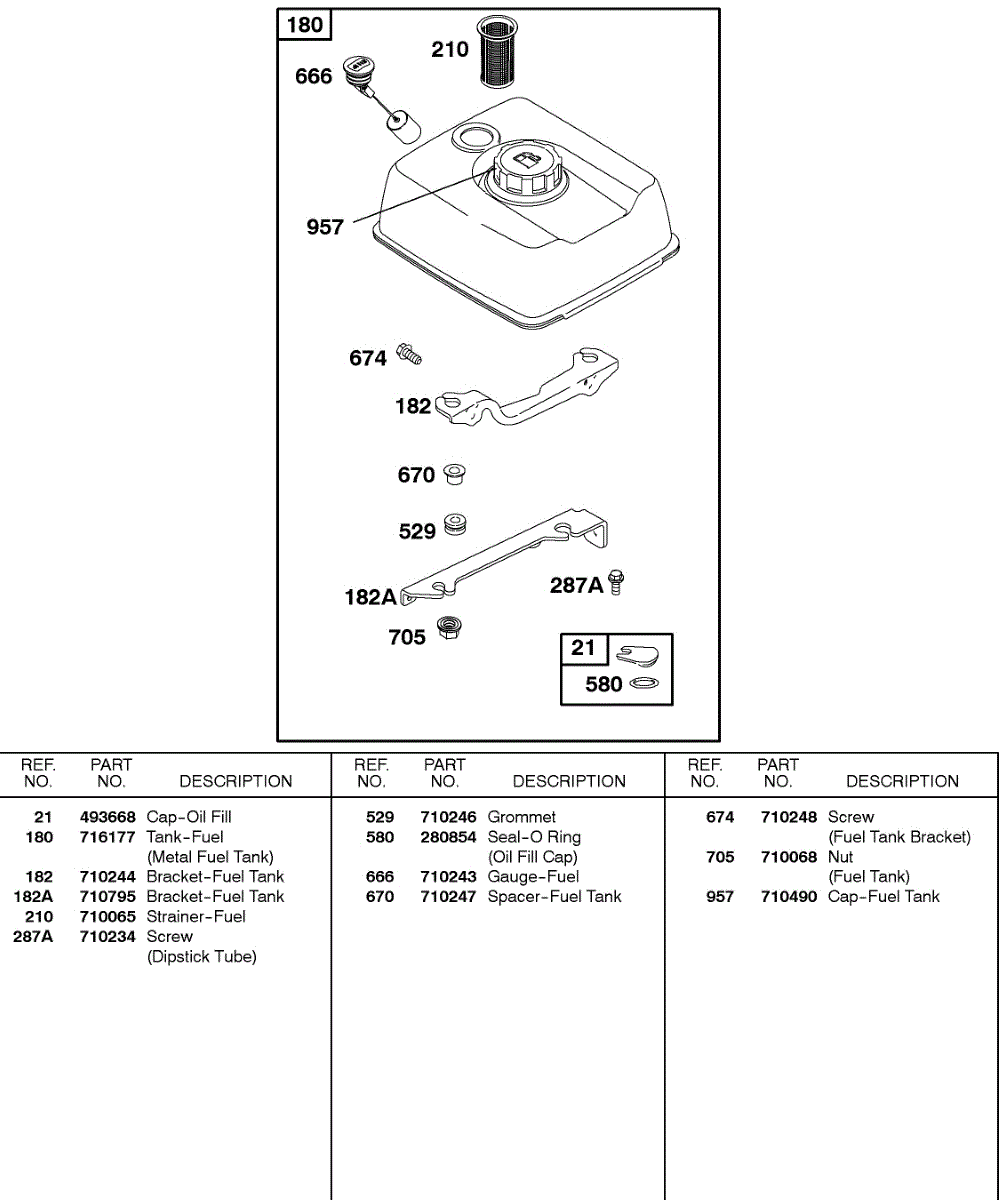 180
210
666
957
674
182
670
529
182A
287A
705
21
580

| REF. NO. | PART NO. | DESCRIPTION |
|---|---|---|
| 21 | 493668 | Cap-Oil Fill |
| 180 | 716177 | Tank-Fuel (Metal Fuel Tank) |
| 182 | 710244 | Bracket-Fuel Tank |
| 182A | 710795 | Bracket-Fuel Tank |
| 210 | 710065 | Strainer-Fuel |
| 287A | 710234 | Screw (Dipstick Tube) |

| REF. NO. | PART NO. | DESCRIPTION |
|---|---|---|
| 529 | 710246 | Grommet |
| 580 | 280854 | Seal-O Ring (Oil Fill Cap) |
| 666 | 710243 | Gauge-Fuel |
| 670 | 710247 | Spacer-Fuel Tank |

| REF. NO. | PART NO. | DESCRIPTION |
|---|---|---|
| 674 | 710248 | Screw (Fuel Tank Bracket) |
| 705 | 710068 | Nut (Fuel Tank) |
| 957 | 710490 | Cap-Fuel Tank |