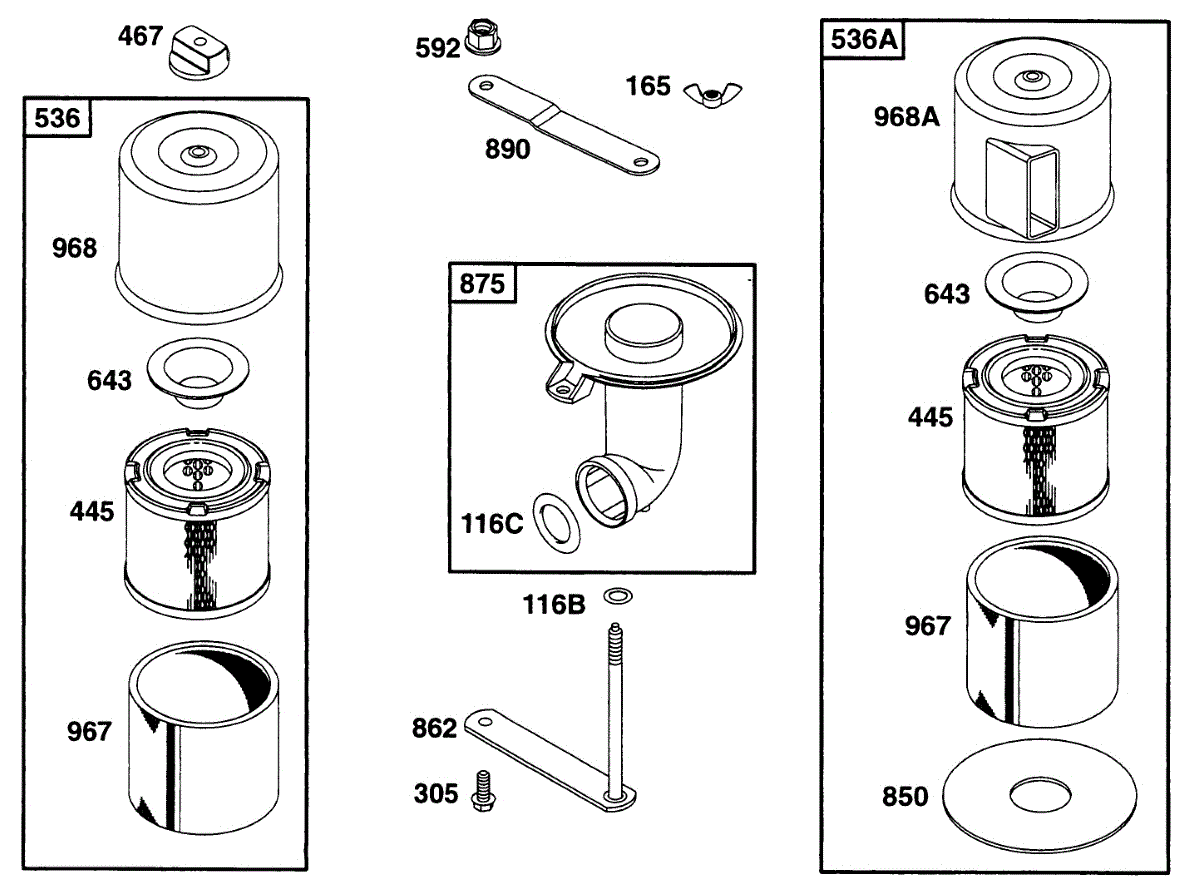 467

536

968

643

445

967

592

165

890

875

116C

116B

862

305

536A

968A

643

445

967

850