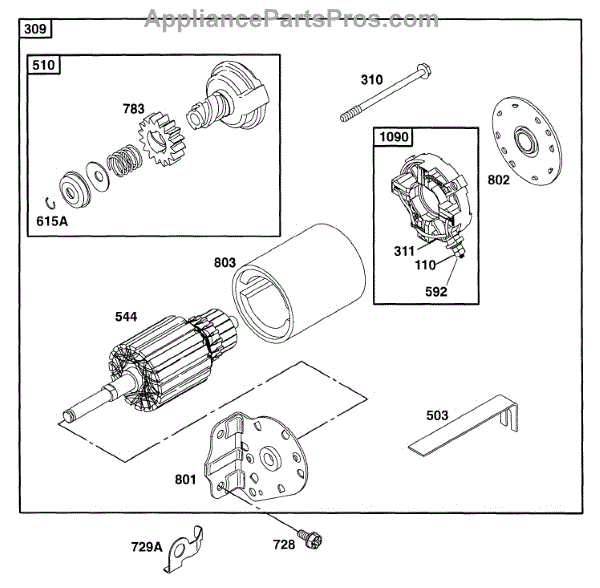 AppliancePartsPros.com

309

510

783

615A

310

1090

802

311

110

592

803

544

503

801

729A

728