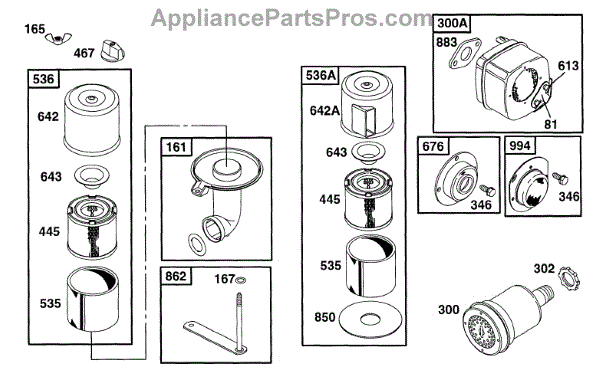 AppliancePartsPros.com

165
467
536
642
643
445
535

161
862
167

536A
642A
643
445
535
850

300A
883
613
81
676
346
994
346
302
300