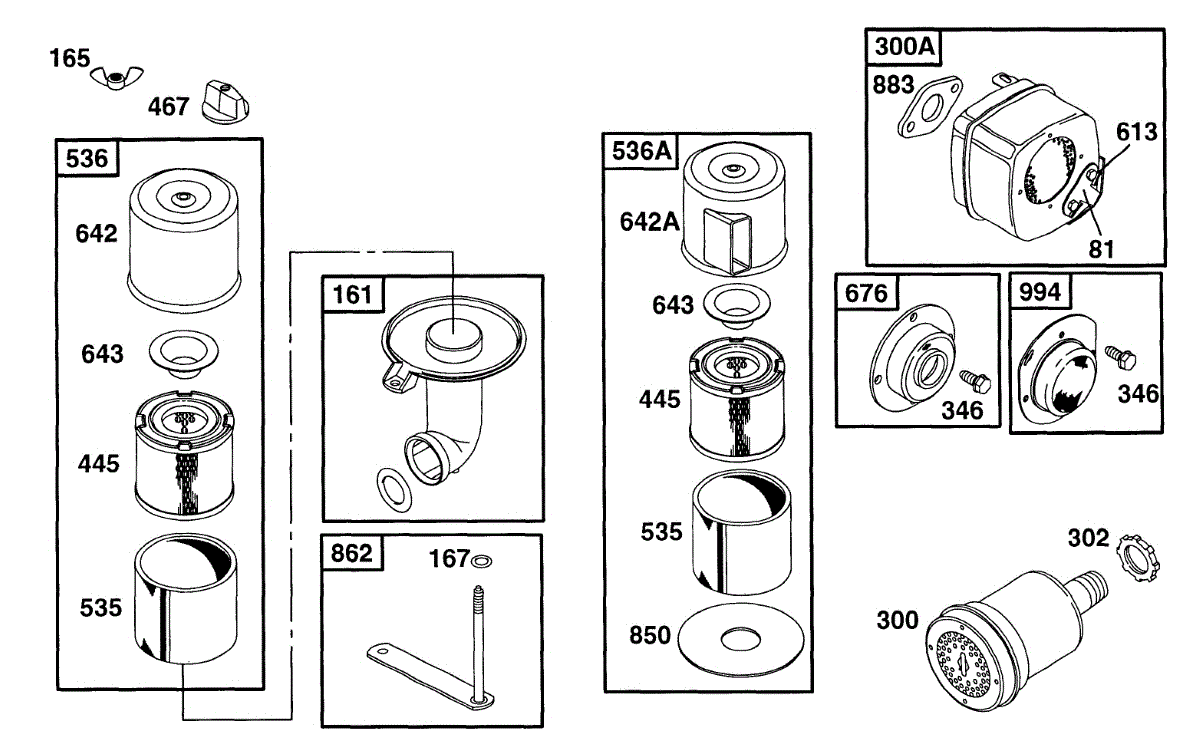 165
467
536
642
643
445
535
161
862
167
536A
642A
643
445
535
850
300A
883
613
81
676
346
994
346
302
300