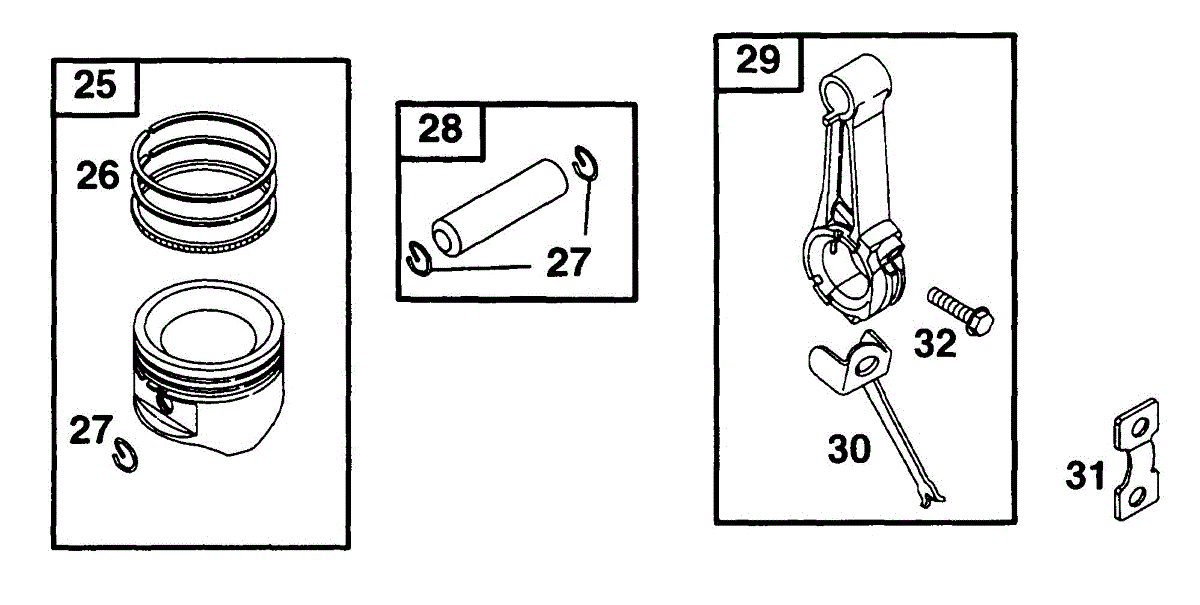 25
26
27
28
27
29
32
30
31