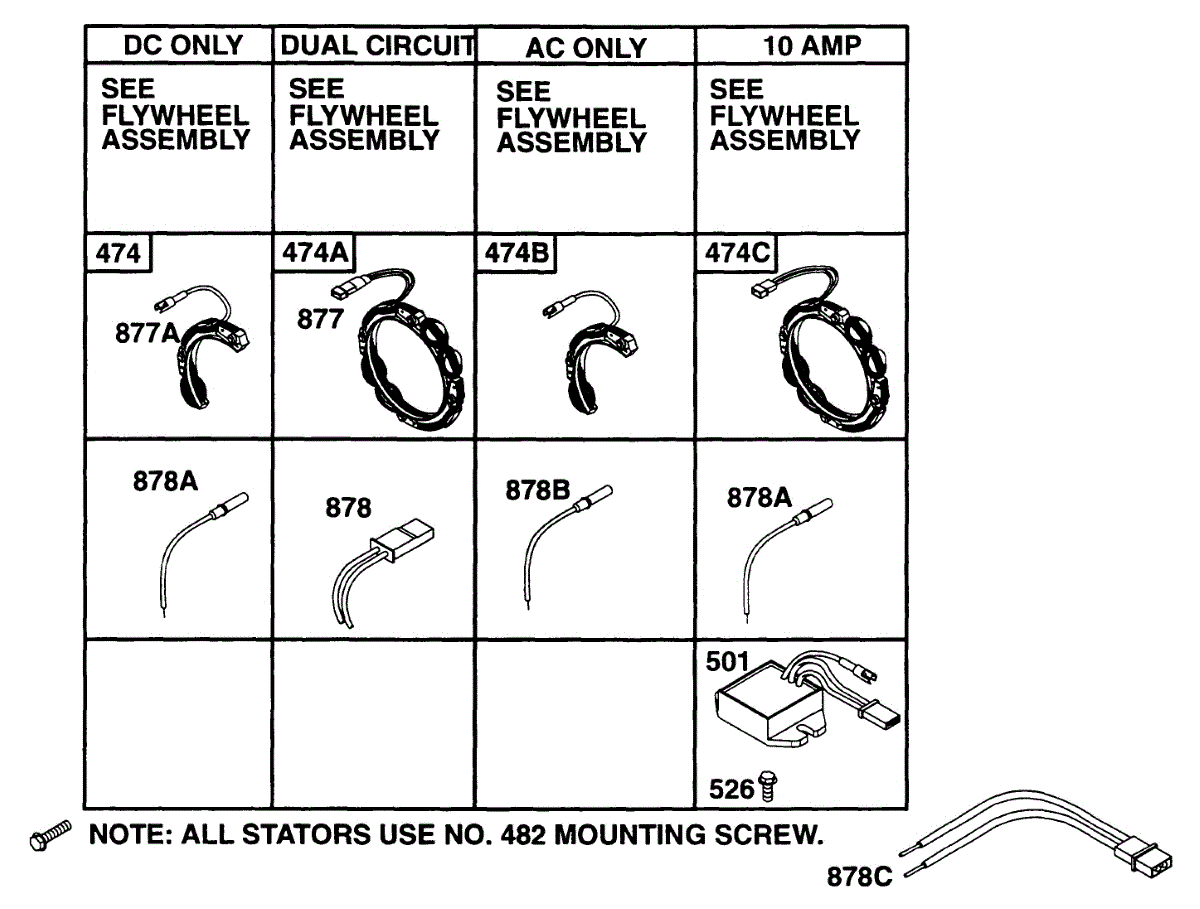 | DC ONLY | DUAL CIRCUIT | AC ONLY | 10 AMP |
|---|---|---|---|
| SEE FLYWHEEL ASSEMBLY | SEE FLYWHEEL ASSEMBLY | SEE FLYWHEEL ASSEMBLY | SEE FLYWHEEL ASSEMBLY |
| 474 877A | 474A 877 | 474B | 474C |
| 878A | 878 | 878B | 878A |
| | | | 501 526 |

NOTE: ALL STATORS USE NO. 482 MOUNTING SCREW.

878C