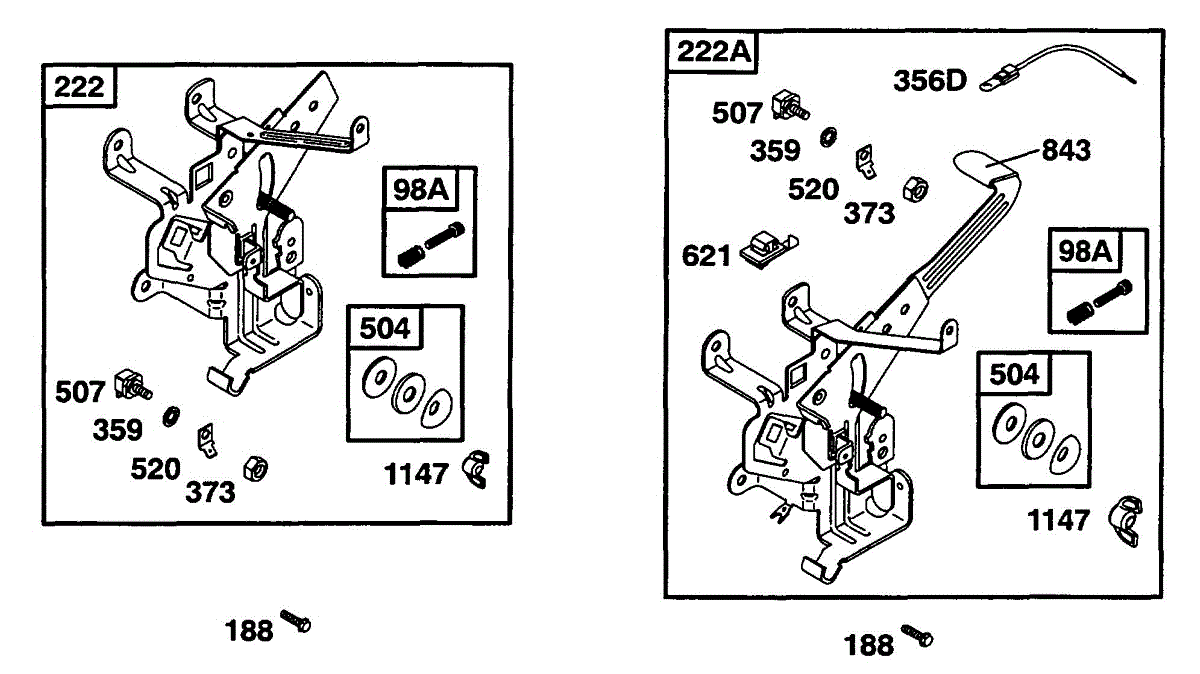 222

98A

504

507
359
520
373
1147

188

222A

356D
507
359
843
520
373
621
98A

504

1147

188