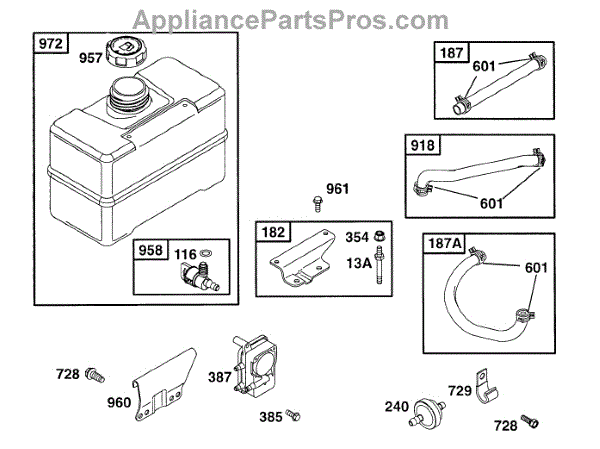 AppliancePartsPros.com

972
957
958
116

187
601

918
601

961
182
354
13A

187A
601

728
960
387
385
240
729
728