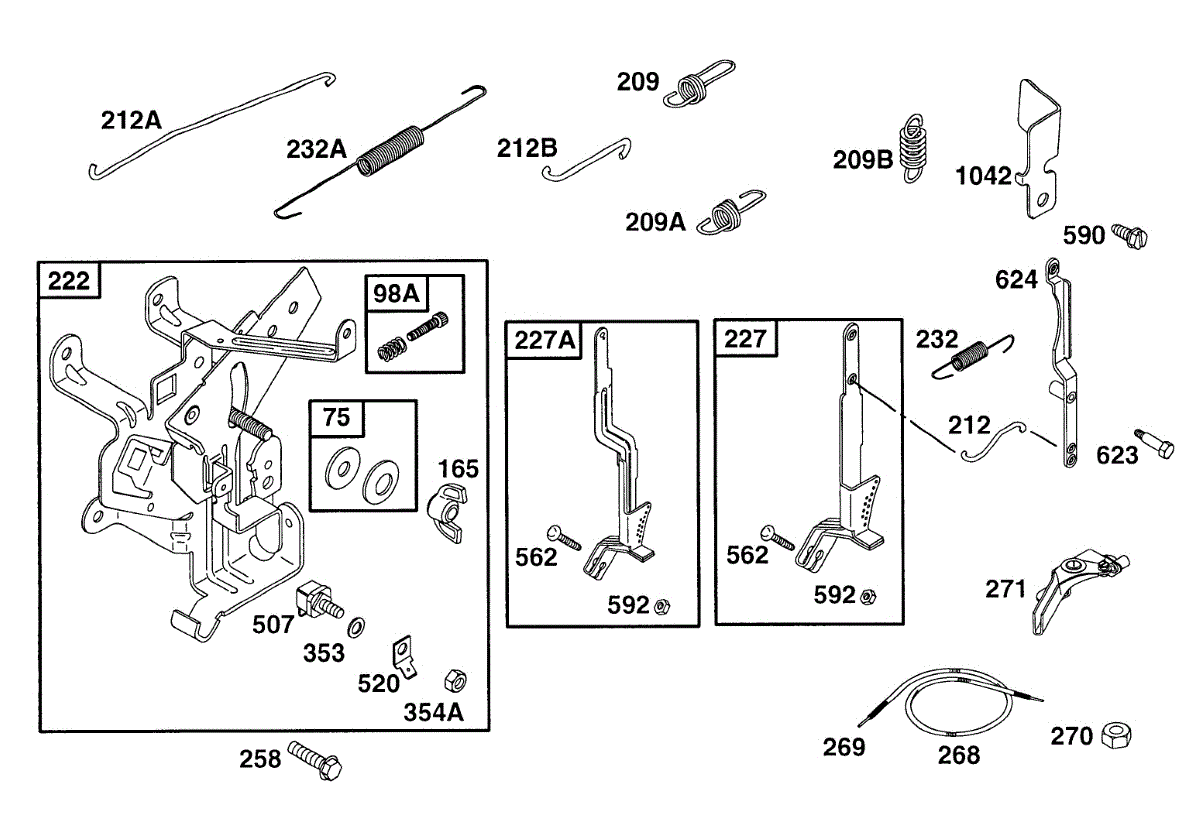 212A
232A
209
212B
209A
209B
1042
590
222
98A
75
165
507
353
520
354A
258
227A
562
592
227
562
592
232
212
624
623
271
269
268
270