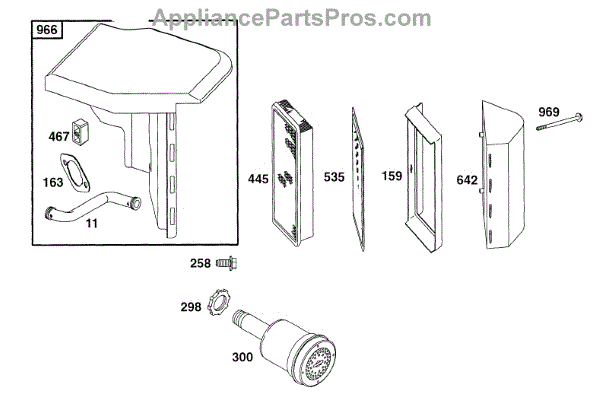 AppliancePartsPros.com

966

467

163

11

445

535

159

642

969

258

298

300