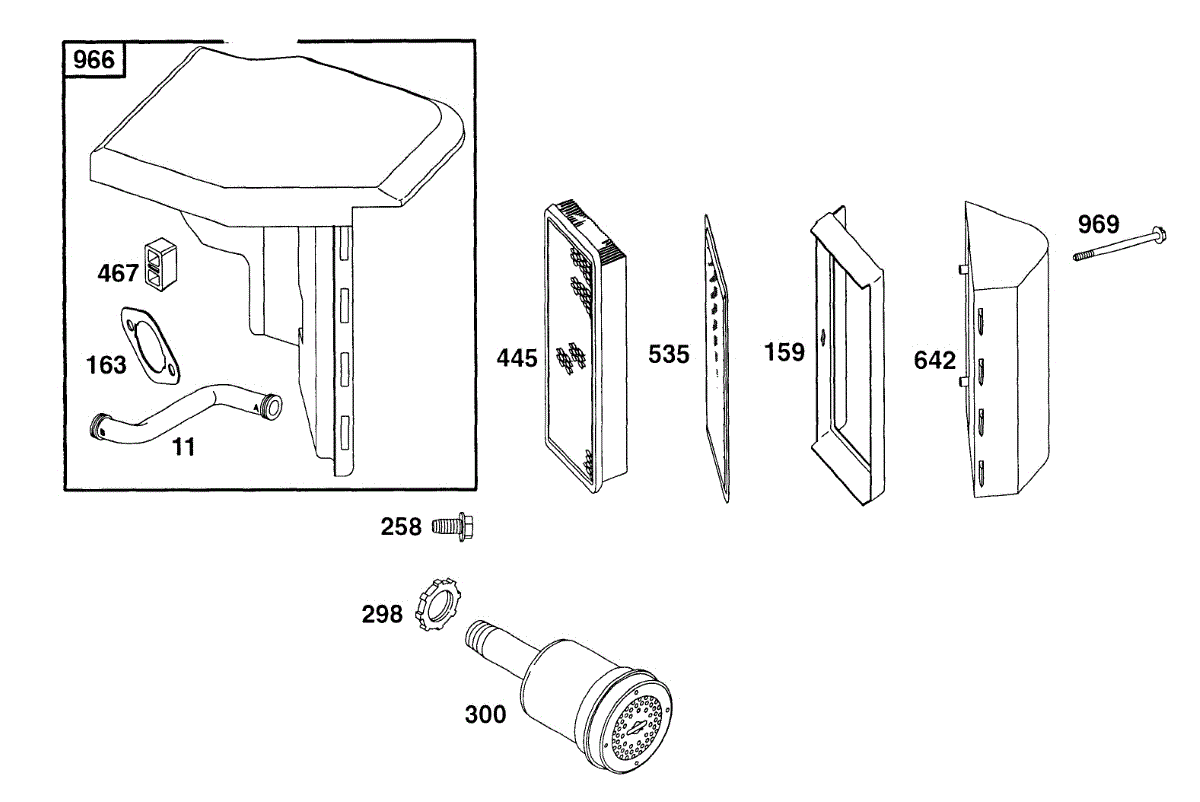 966

467

163

11

445

535

159

642

969

258

298

300