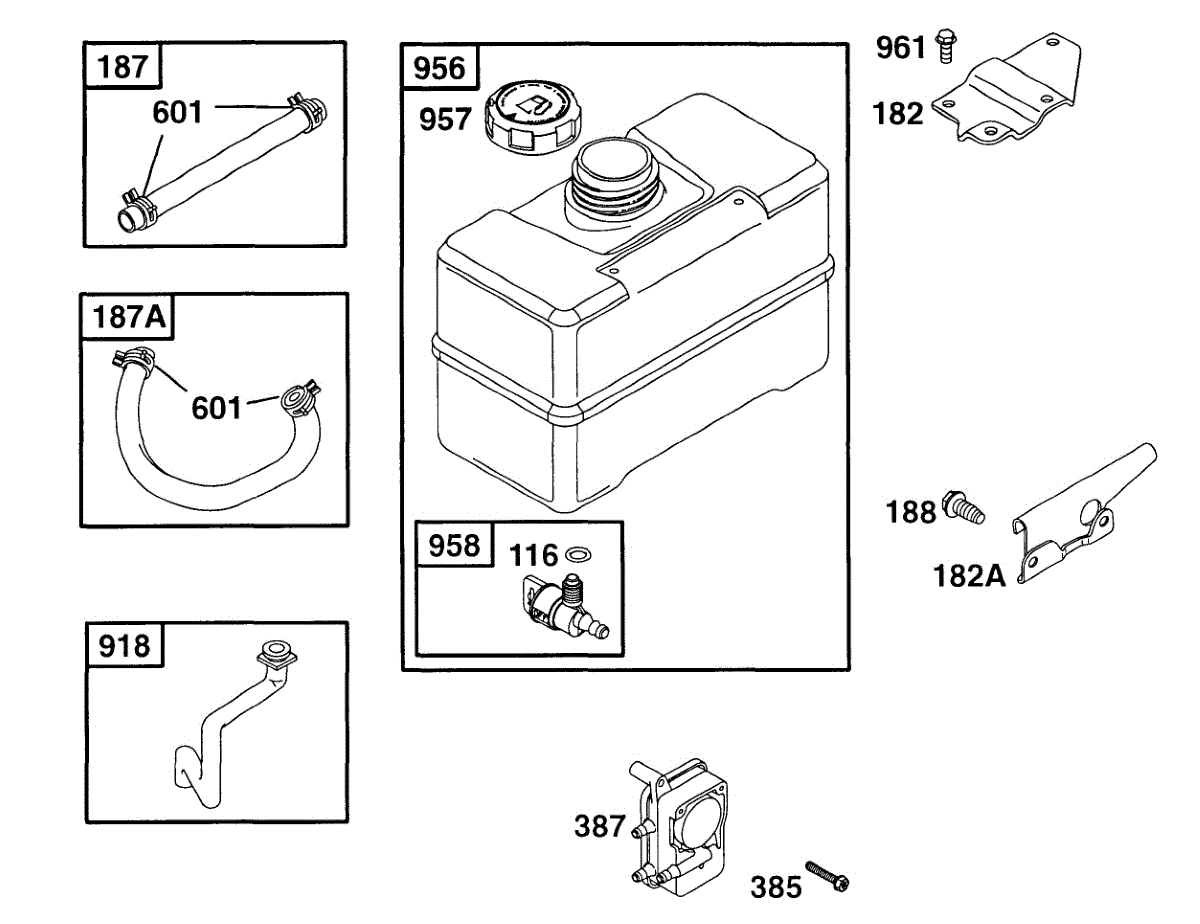 187
601

187A
601

918

956
957

958
116

961
182

188
182A

387
385