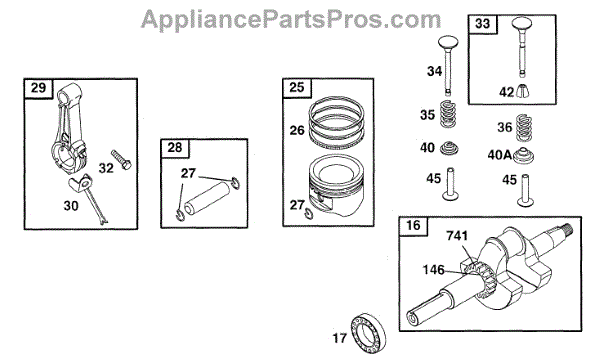 AppliancePartsPros.com

29
32
30

28
27

25
26
27

34
35
40
45

33
42
36
40A
45

16
741
146

17