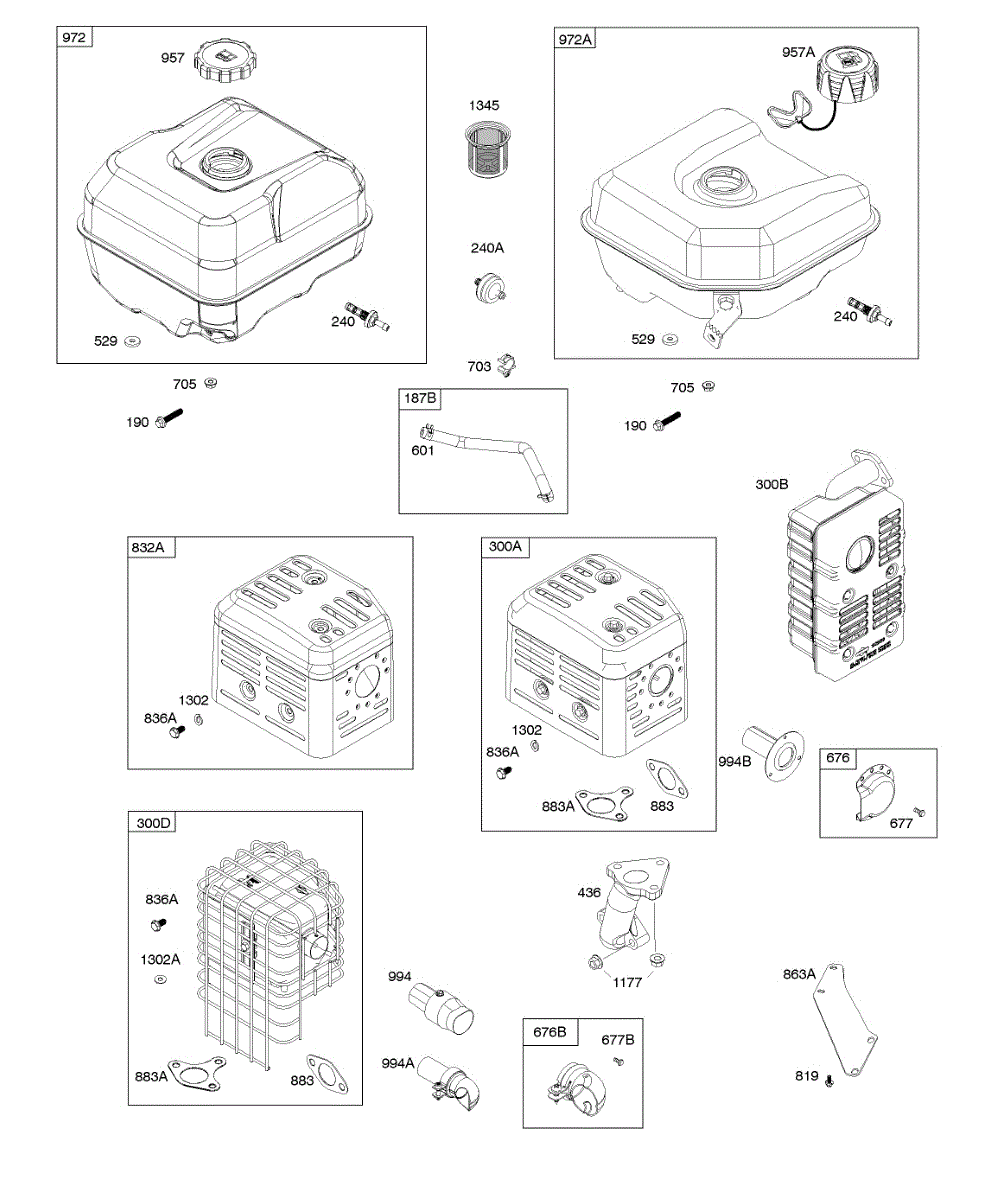 972
957
529
240
1345
240A
703
972A
957A
529
240
705
190
187B
601
705
190
300B
832A
1302
836A
300A
1302
836A
883A
883
994B
676
677
300D
836A
1302A
883A
883
994
994A
436
1177
676B
677B
863A
819