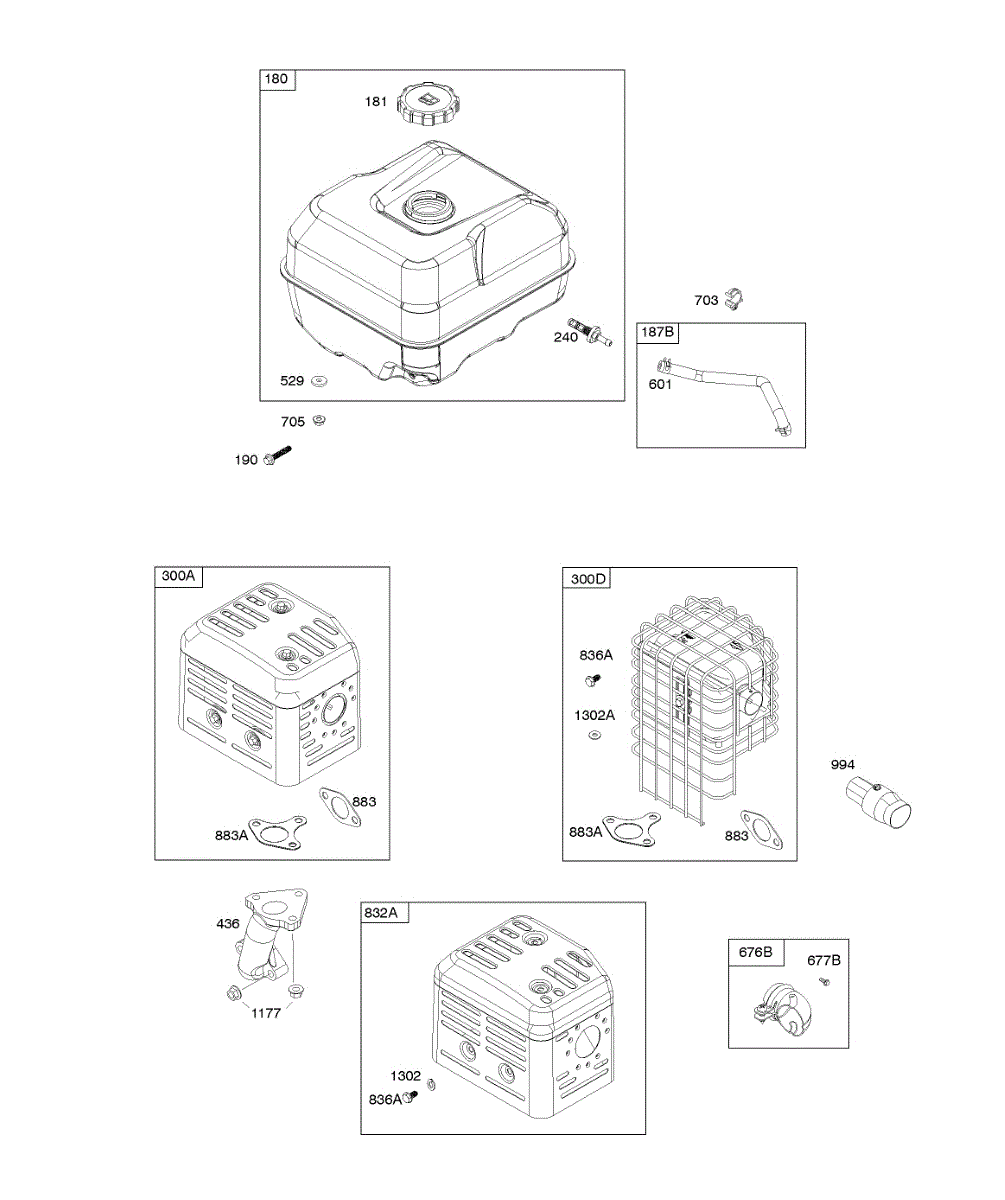 180
181
240
529
705
190
703
187B
601
300A
883
883A
300D
836A
1302A
883A
883
994
436
1177
832A
1302
836A
676B
677B