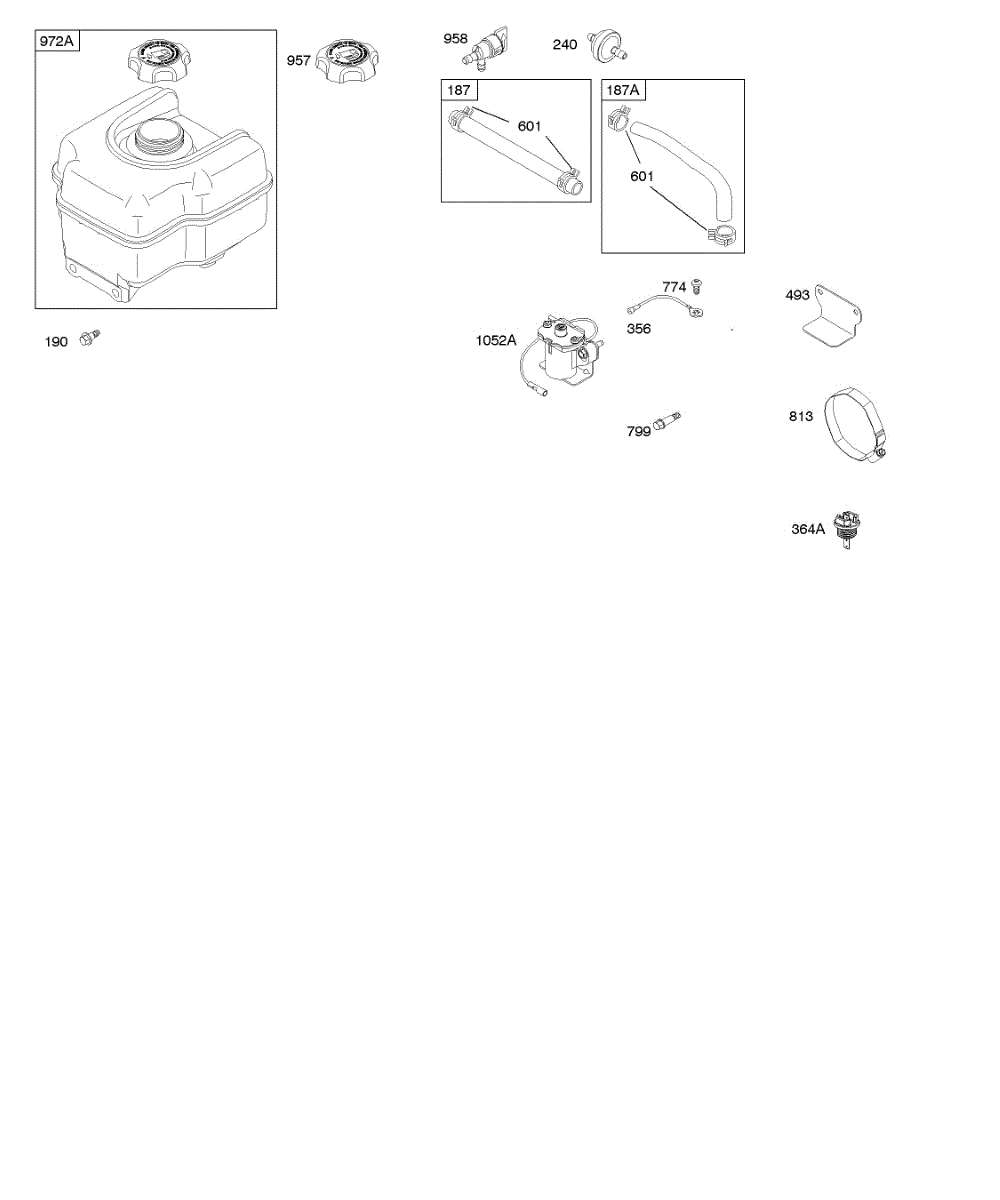 972A

957

958

240

187

601

187A

601

190

1052A

774

356

493

799

813

364A