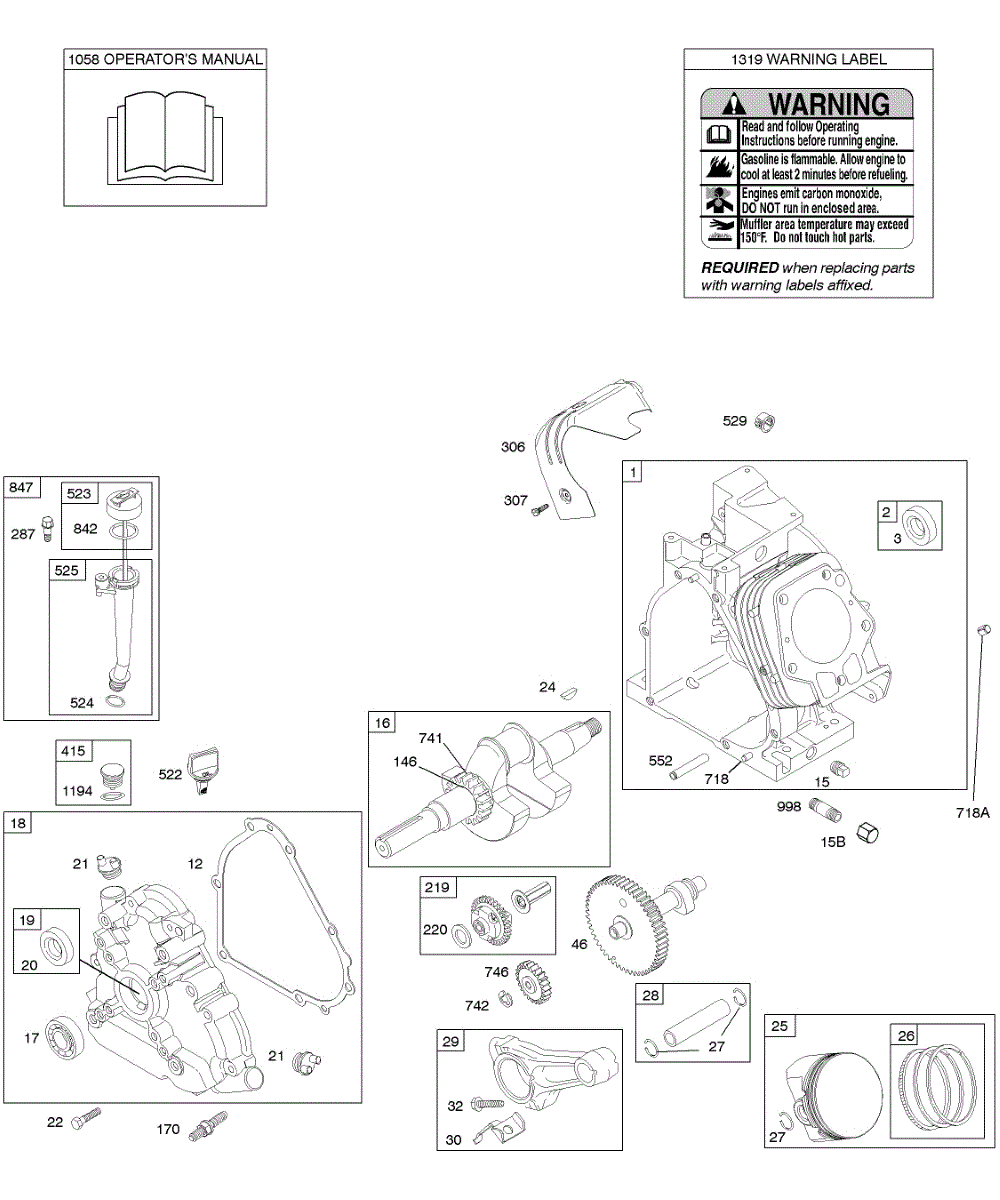 1058 OPERATOR'S MANUAL

1319 WARNING LABEL

WARNING

Read and follow Operating Instructions before running engine.

Gasoline is flammable. Allow engine to cool at least 2 minutes before refueling.

Engines emit carbon monoxide, DO NOT run in enclosed area.

Muffler area temperature may exceed 150°F. Do not touch hot parts.

REQUIRED when replacing parts with warning labels affixed.

306

529

307

1

2

3

847

523

287

842

525

524

24

16

741

146

552

718

15

718A

998

15B

415

1194

522

18

21

12

19

20

17

21

22

170

219

220

46

746

742

28

27

29

32

30

25

26

27