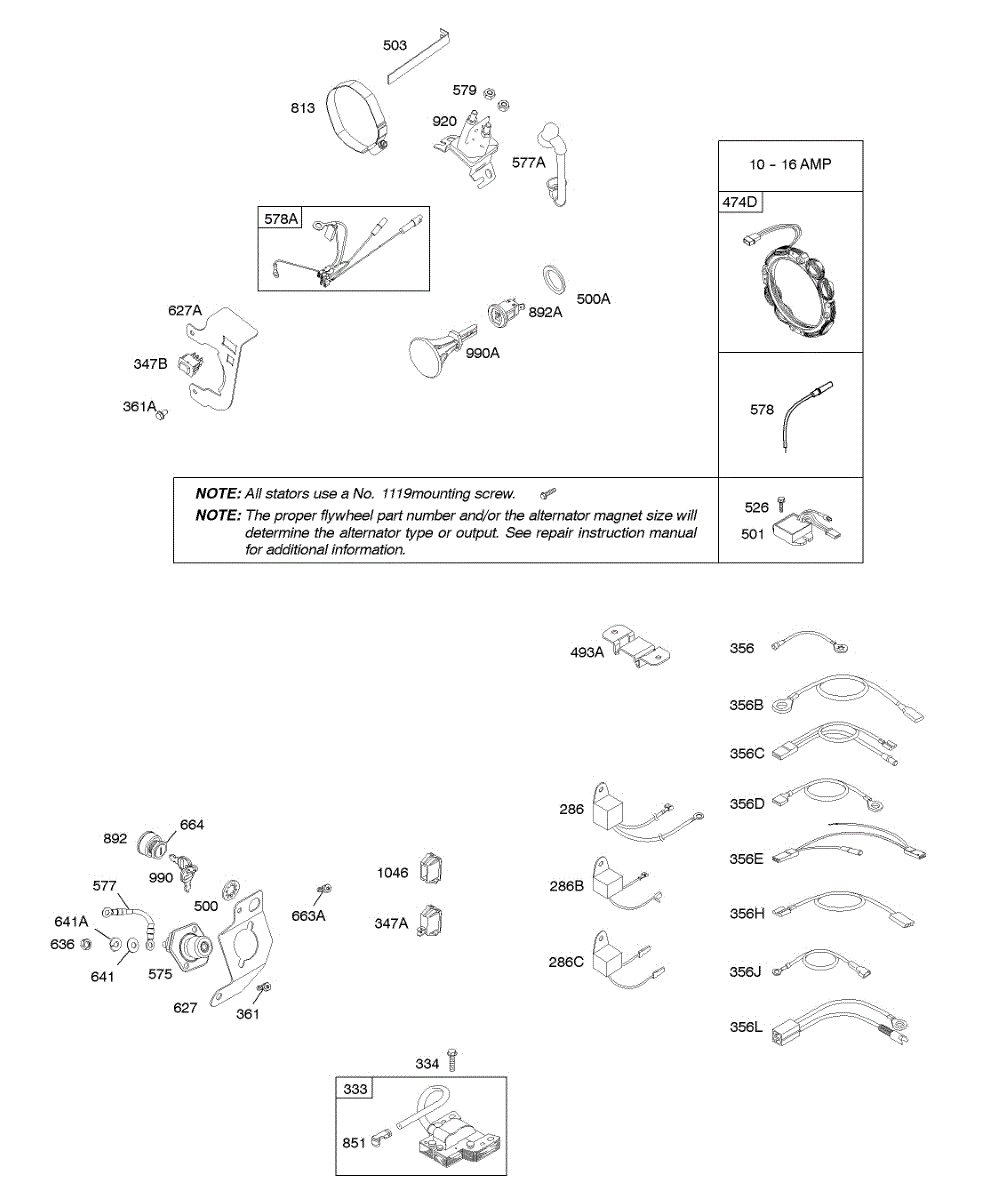 503
813
579
920
577A
578A
627A
347B
361A
500A
892A
990A
10 - 16 AMP
474D
578
NOTE: All stators use a No. 1119mounting screw.
NOTE: The proper flywheel part number and/or the alternator magnet size will determine the alternator type or output. See repair instruction manual for additional information.
526
501
493A
356
356B
356C
356D
356E
356H
356J
356L
286
286B
286C
892
664
990
577
500
641A
636
641
575
627
361
663A
1046
347A
334
333
851