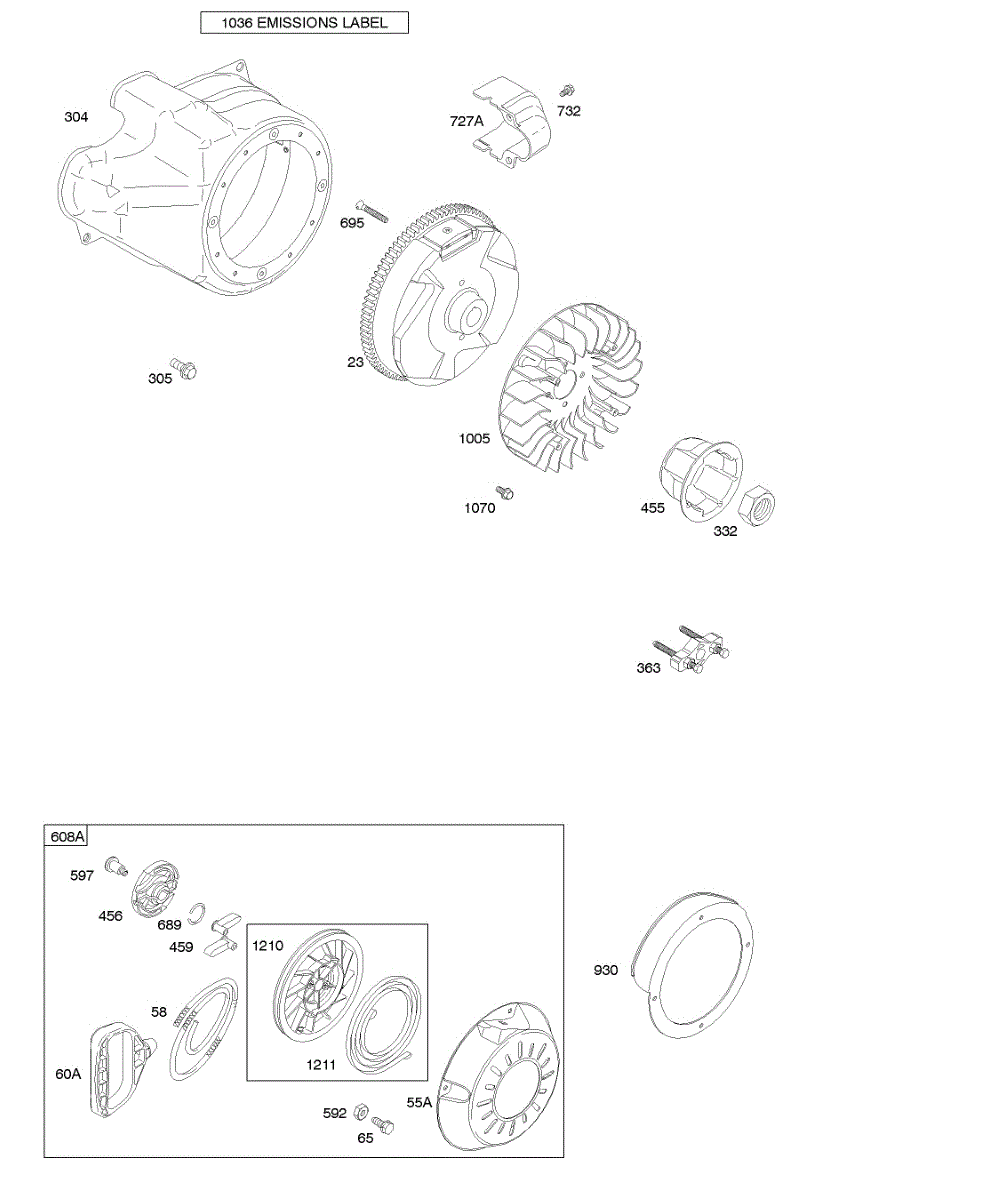 1036 EMISSIONS LABEL

304

727A

732

695

23

305

1005

1070

455

332

363

608A

597

456

689

459

1210

58

1211

60A

592

65

55A

930