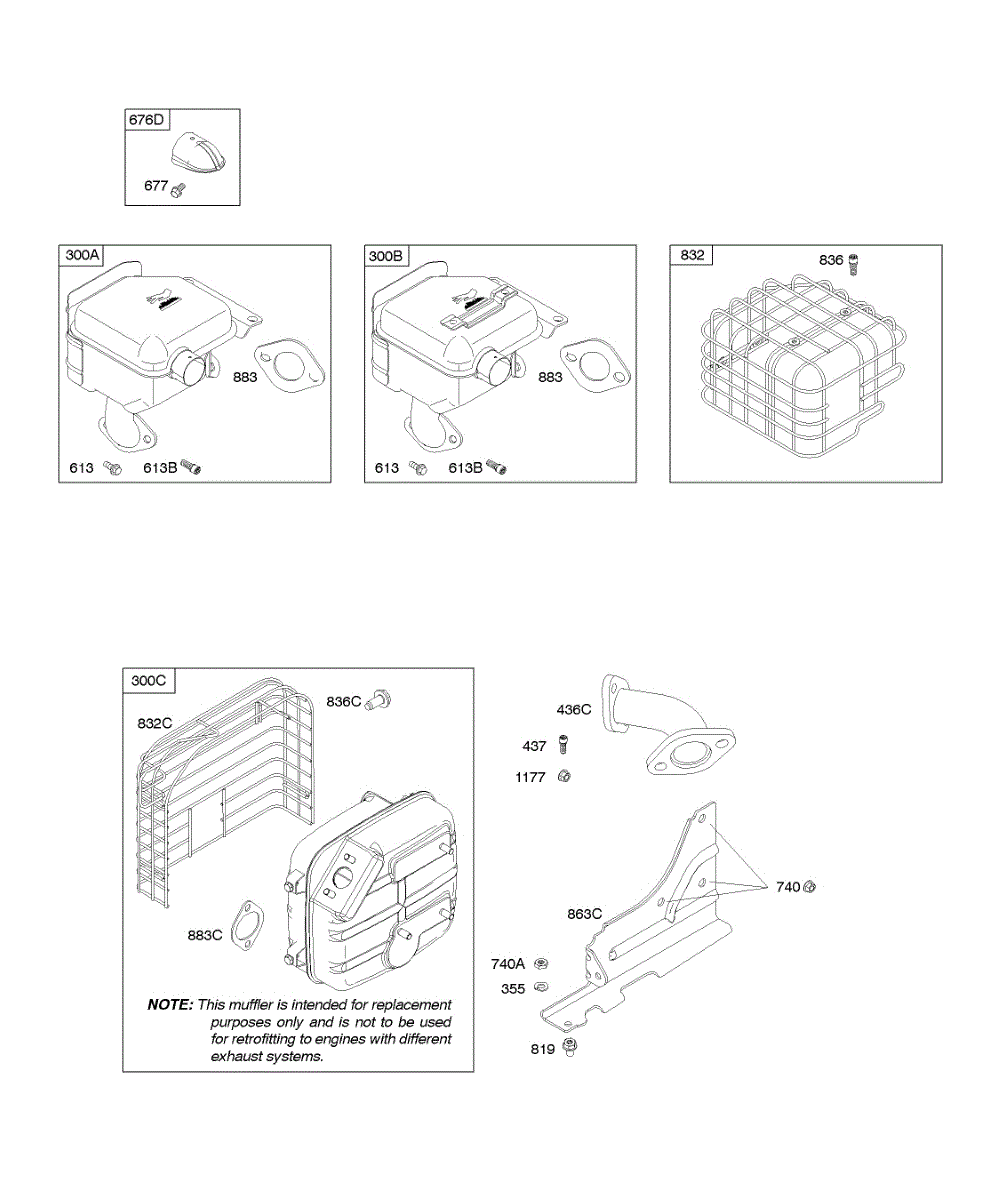 676D
677

300A
883
613
613B

300B
883
613
613B

832
836

300C
836C
832C
883C
NOTE: This muffler is intended for replacement purposes only and is not to be used for retrofitting to engines with different exhaust systems.

436C
437
1177
740
863C
740A
355
819