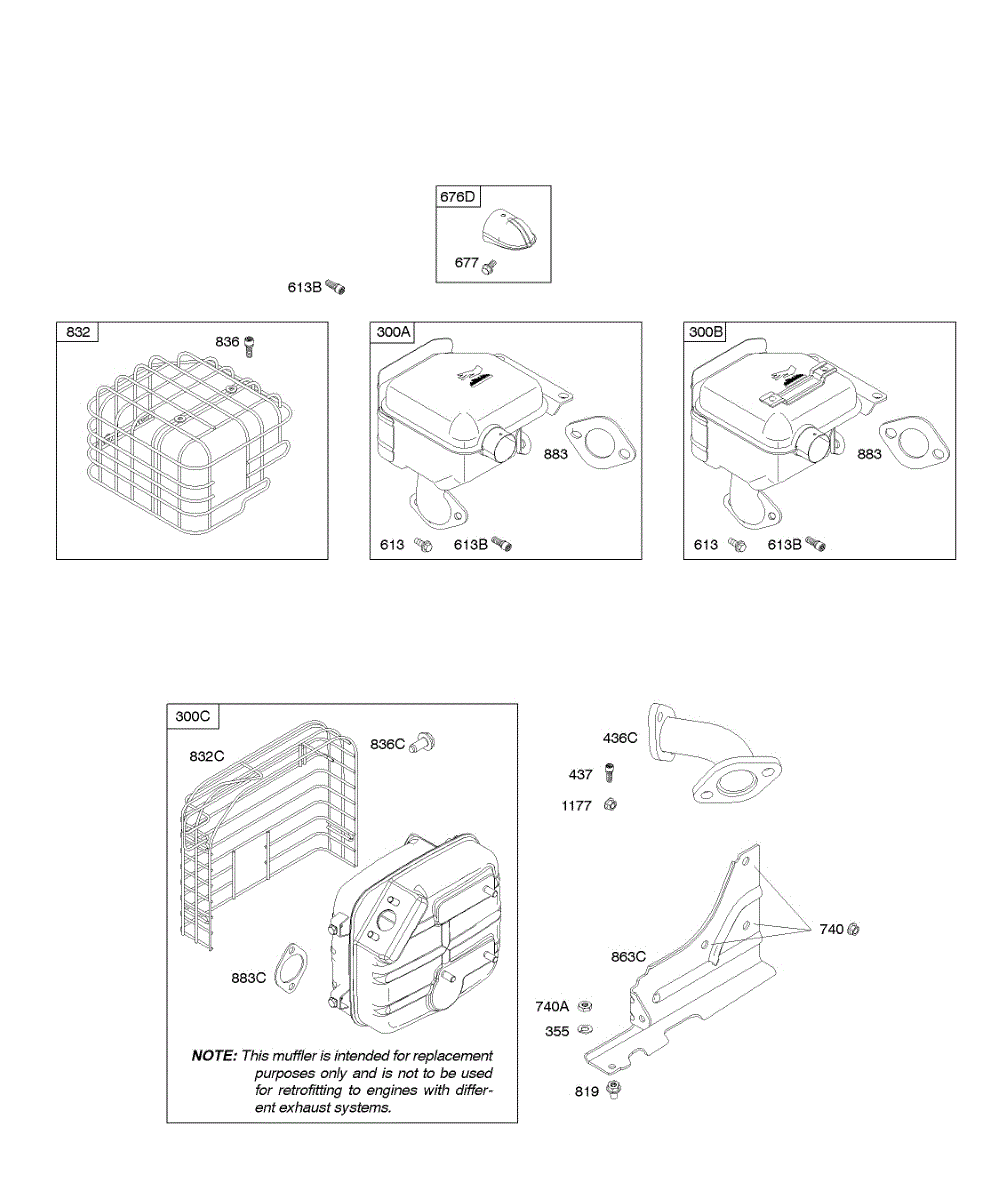 676D
677
613B

832
836

300A
883
613
613B

300B
883
613
613B

300C
832C
836C
883C
NOTE: This muffler is intended for replacement purposes only and is not to be used for retrofitting to engines with different exhaust systems.

436C
437
1177
740
863C
740A
355
819