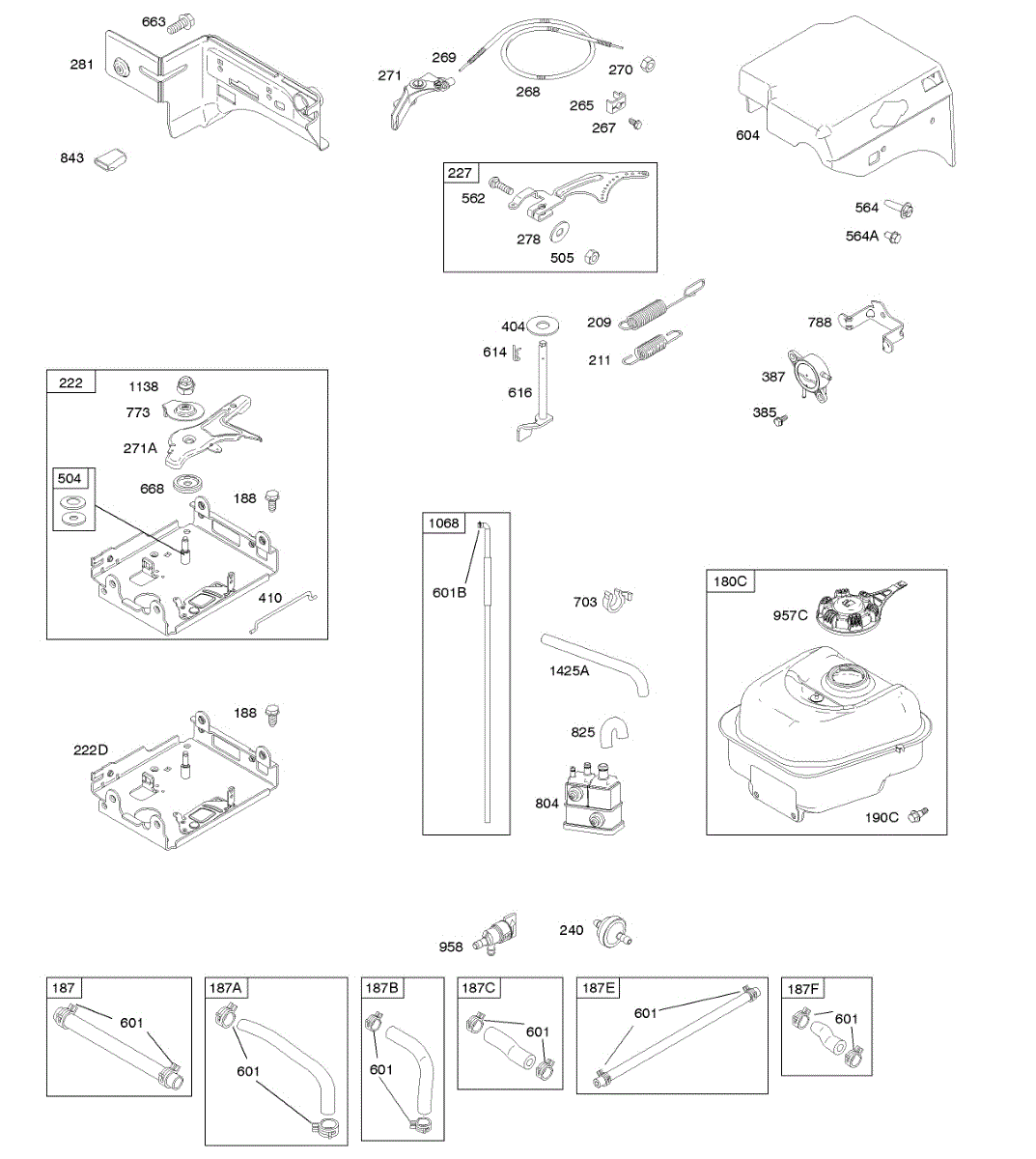 663
281
843
271
269
268
270
265
267
604
227
562
278
505
564
564A
404
614
616
209
211
788
387
385
222
1138
773
271A
504
668
188
410
188
222D
1068
601B
703
1425A
825
804
180C
957C
190C
958
240
187
601
187A
601
187B
601
187C
601
187E
601
187F
601