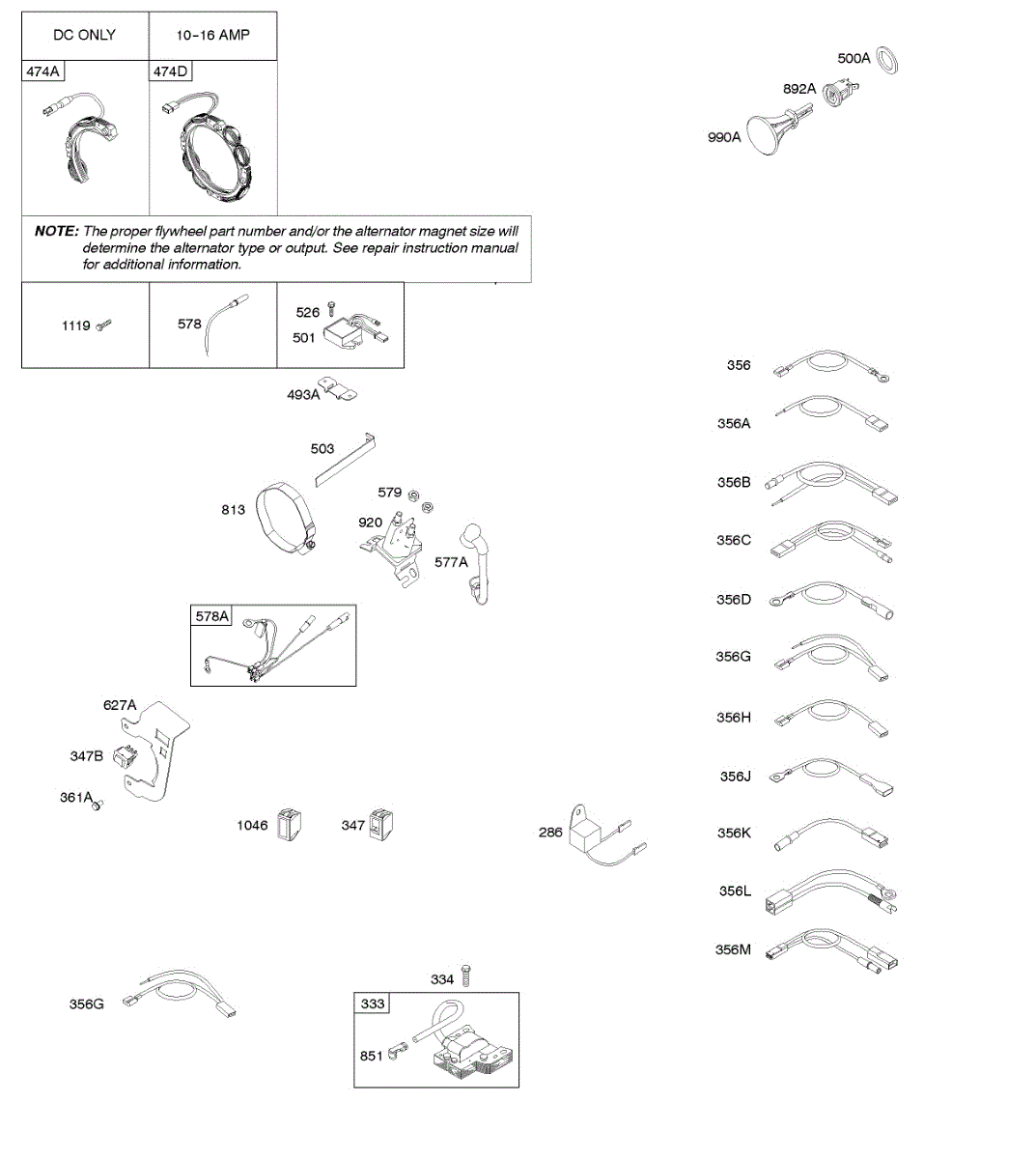 DC ONLY

10-16 AMP

474A

474D

NOTE: The proper flywheel part number and/or the alternator magnet size will determine the alternator type or output. See repair instruction manual for additional information.

1119

578

526

501

493A

503

813

579

920

577A

578A

627A

347B

361A

1046

347

286

356G

334

333

851

500A

892A

990A

356

356A

356B

356C

356D

356G

356H

356J

356K

356L

356M