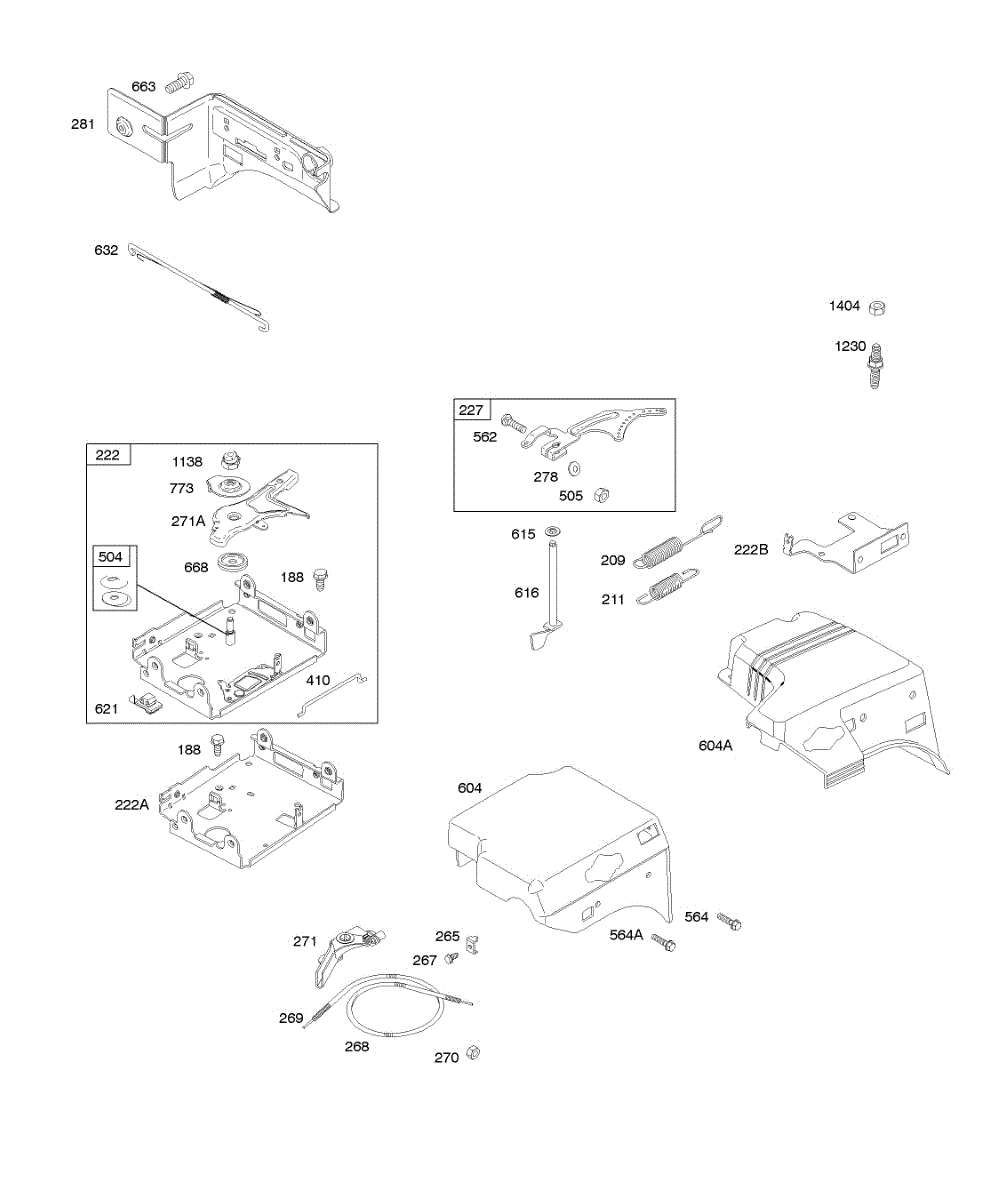 663
281
632
1404
1230
227
562
278
505
222
1138
773
271A
504
668
188
621
410
615
616
209
211
222B
604A
188
222A
604
564
564A
271
265
267
269
268
270