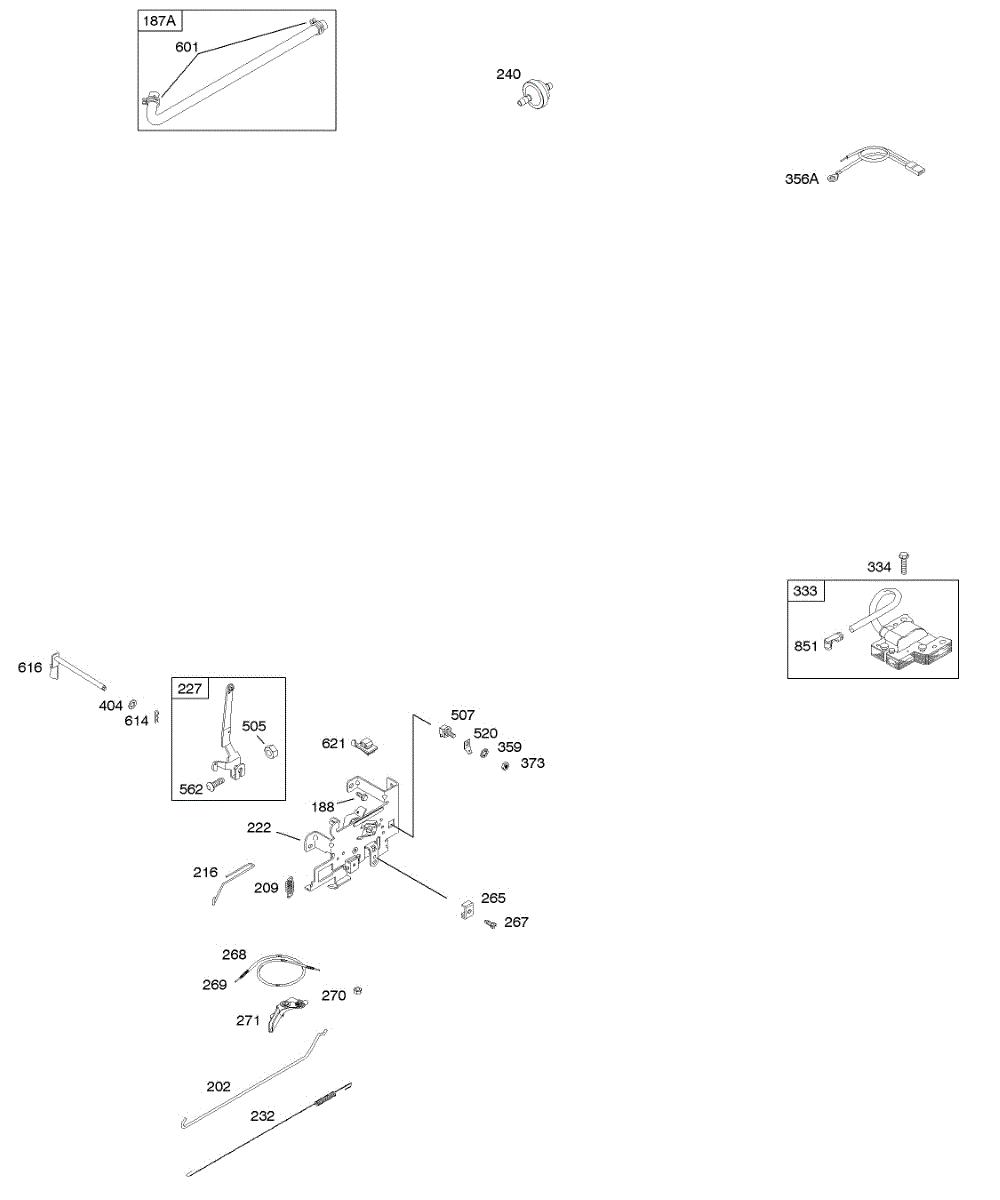 187A
601
240
356A
334
333
851
616
404
614
227
505
562
621
507
520
359
373
188
222
216
209
265
267
268
269
270
271
202
232