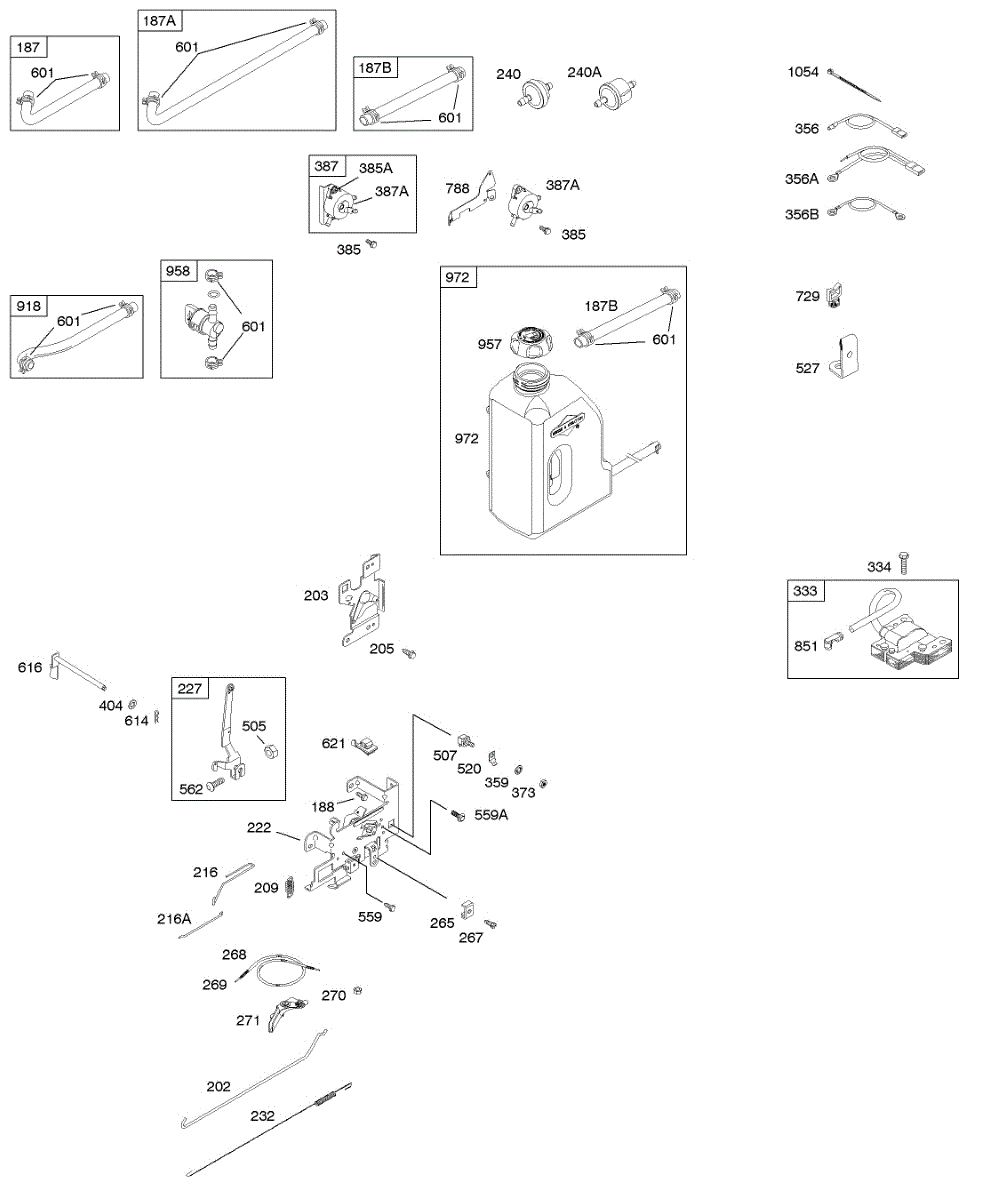 187
601

187A
601

187B
601

240
240A

1054
356
356A
356B

387
385A
387A
385

788
387A
385

918
601

958
601

972
187B
601
957
972

729
527

334
333
851

203
205

616
404
614

227
505
562

621
507
520
359
373
188
559A
222
216
209
216A
559
265
267

268
269
270
271
202
232