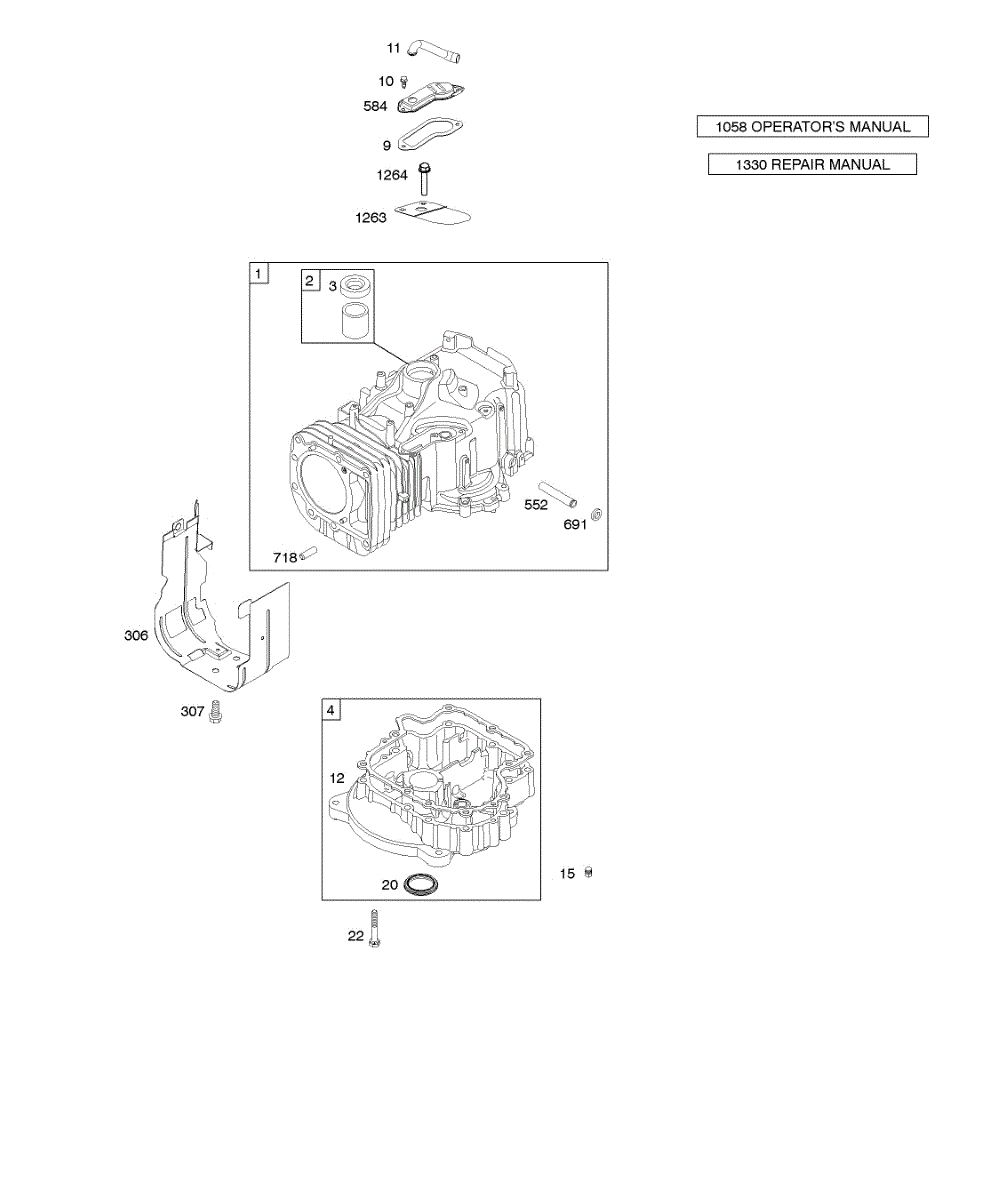 11
10
584
9
1264
1263

1058 OPERATOR'S MANUAL
1330 REPAIR MANUAL

1
2
3
552
691
718

306
307

4
12
20
15
22