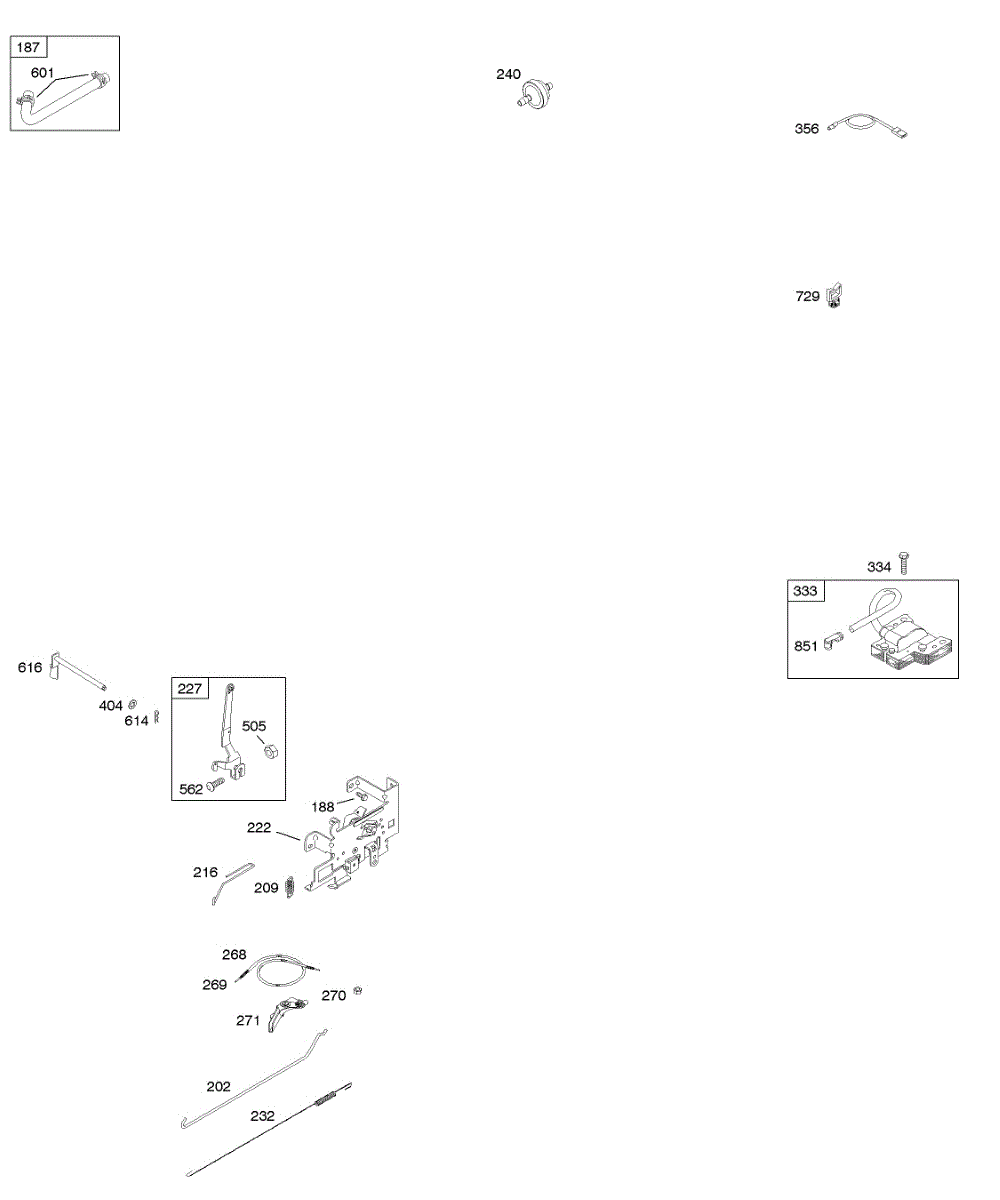 187
601

240

356

729

334
333
851

616
404
614

227
505
562

188
222
216
209

268
269
270
271

202
232