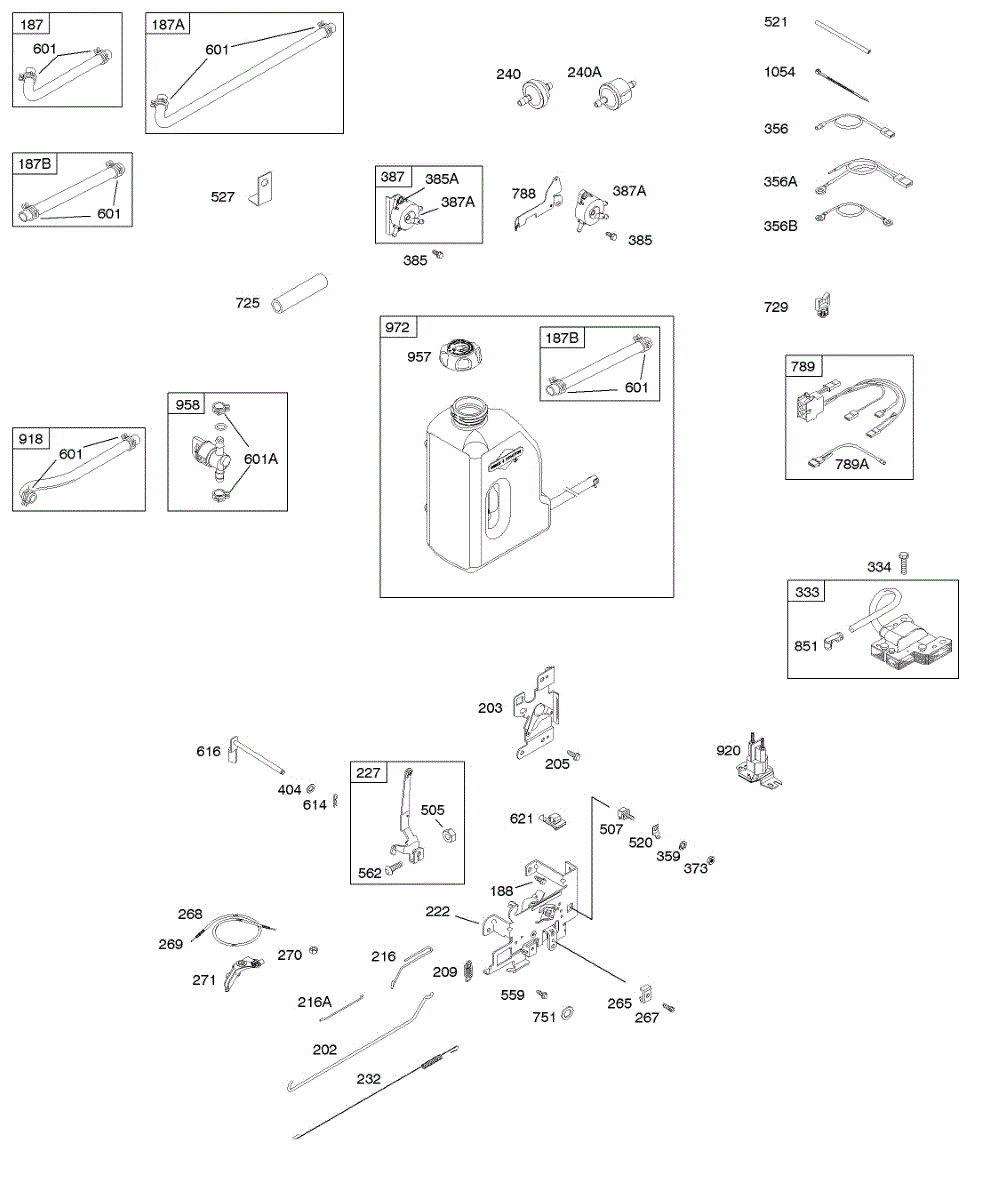 187
601
187A
601
240
240A
521
1054
356
356A
356B
187B
601
527
387
385A
387A
385
788
387A
385
725
729
972
957
187B
601
789
789A
918
601
958
601A
334
333
851
203
205
920
616
404
614
227
505
562
621
507
520
359
373
188
222
268
269
270
271
216
216A
209
559
751
265
267
202
232