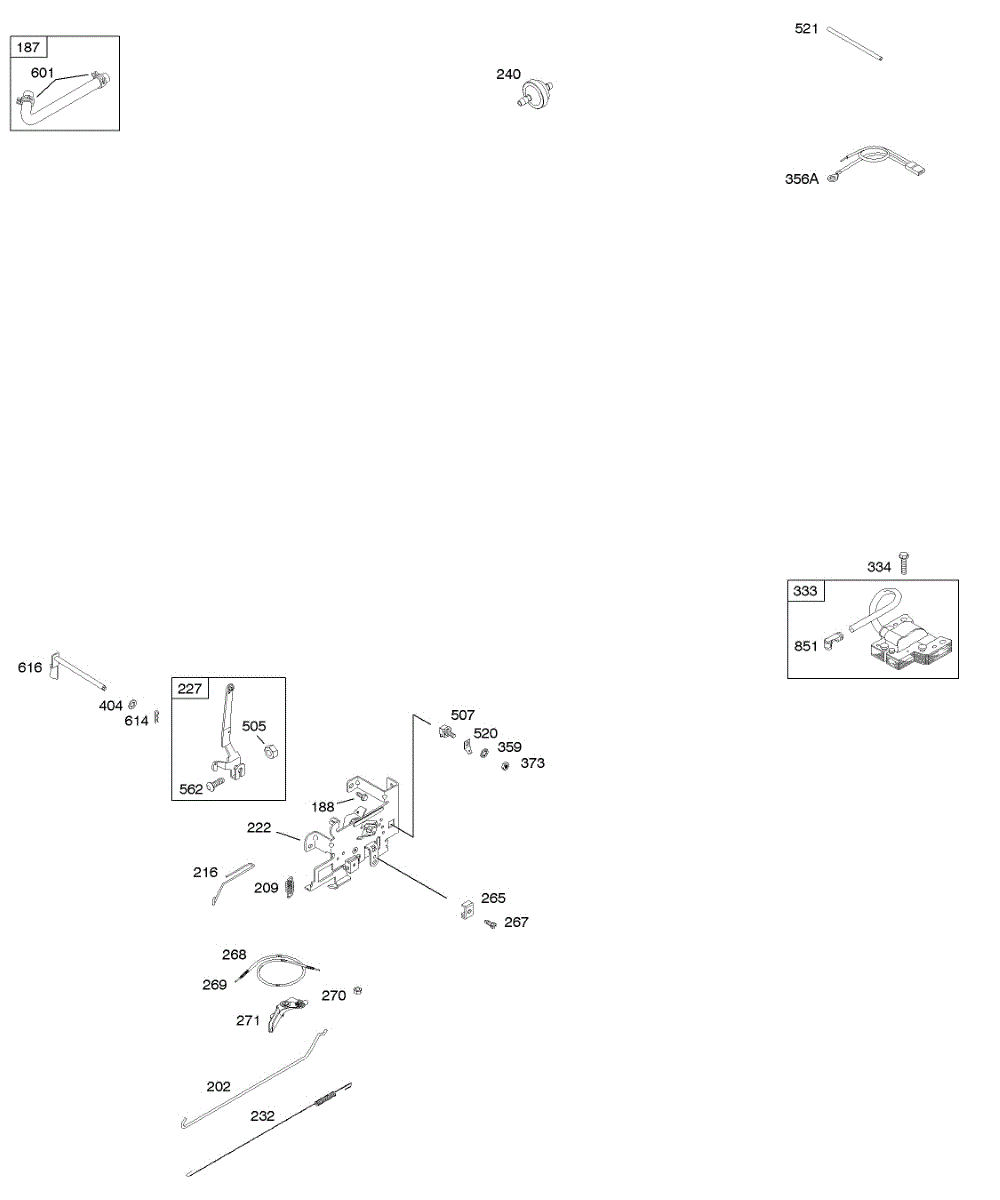 187
601

240

521

356A

334
333
851

616
404
614

227
505
562

507
520
359
373

188
222

216
209

265
267

268
269
270
271

202
232