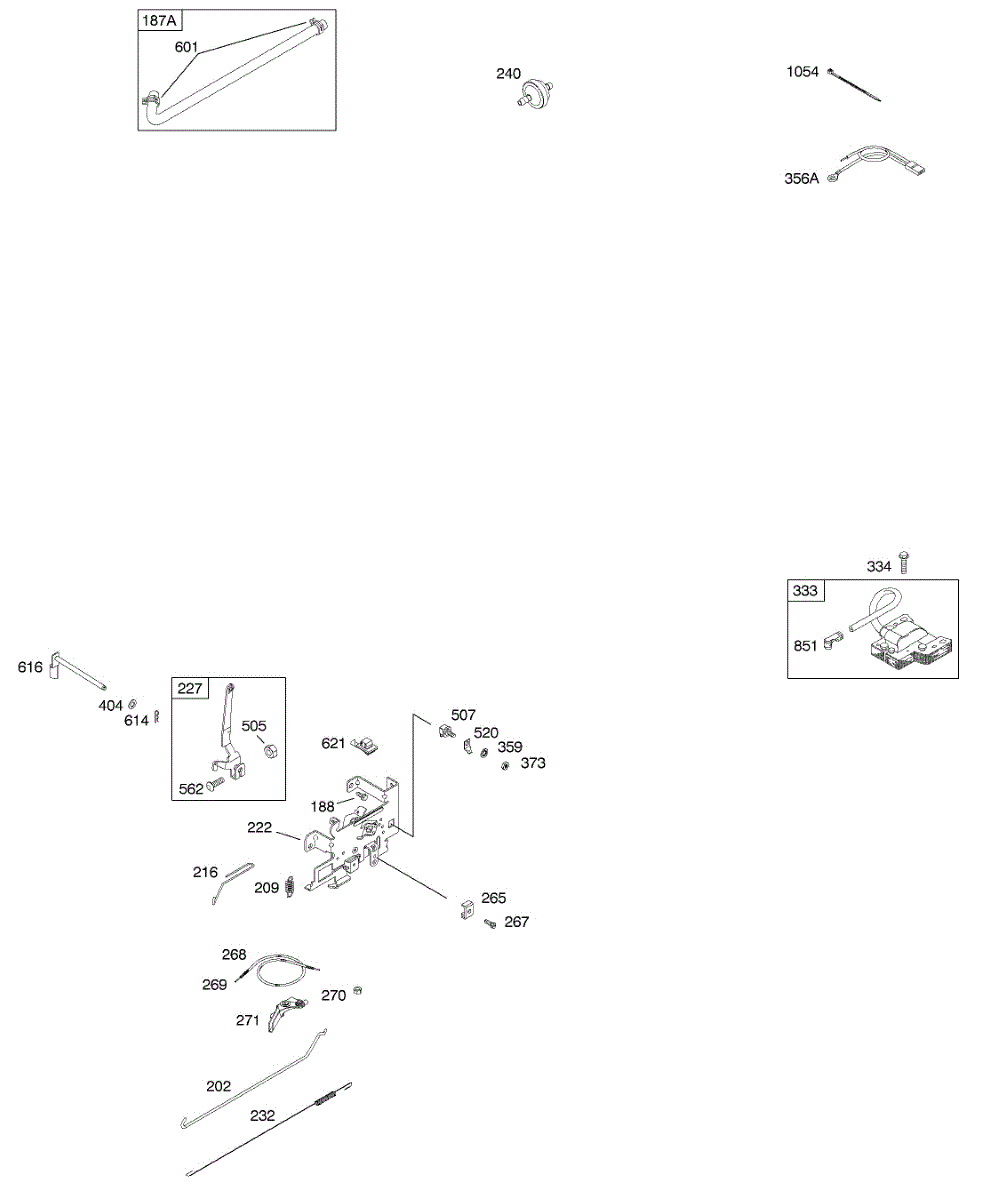 187A
601
240
1054
356A
334
333
851
616
404
614
227
505
562
621
507
520
359
373
188
222
216
209
265
267
268
269
270
271
202
232